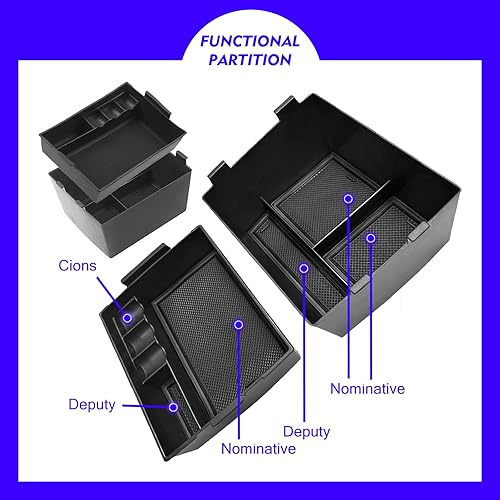 FUNCTIONAL PARTITION

Cions

Deputy

Nominative

Deputy

Nominative