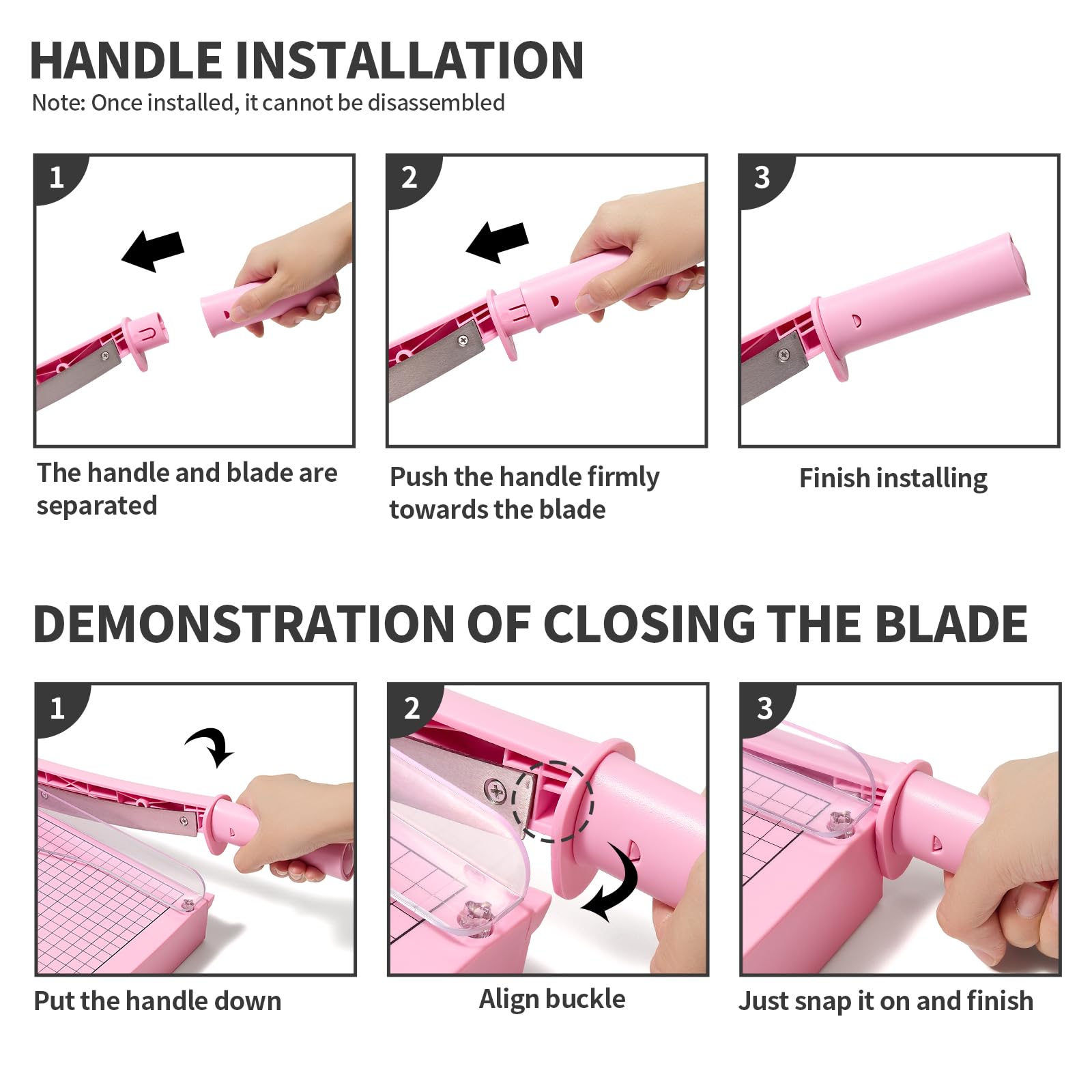 HANDLE INSTALLATION
Note: Once installed, it cannot be disassembled

1

The handle and blade are separated

2

Push the handle firmly towards the blade

3

Finish installing

DEMONSTRATION OF CLOSING THE BLADE

1

Put the handle down

2

Align buckle

3

Just snap it on and finish