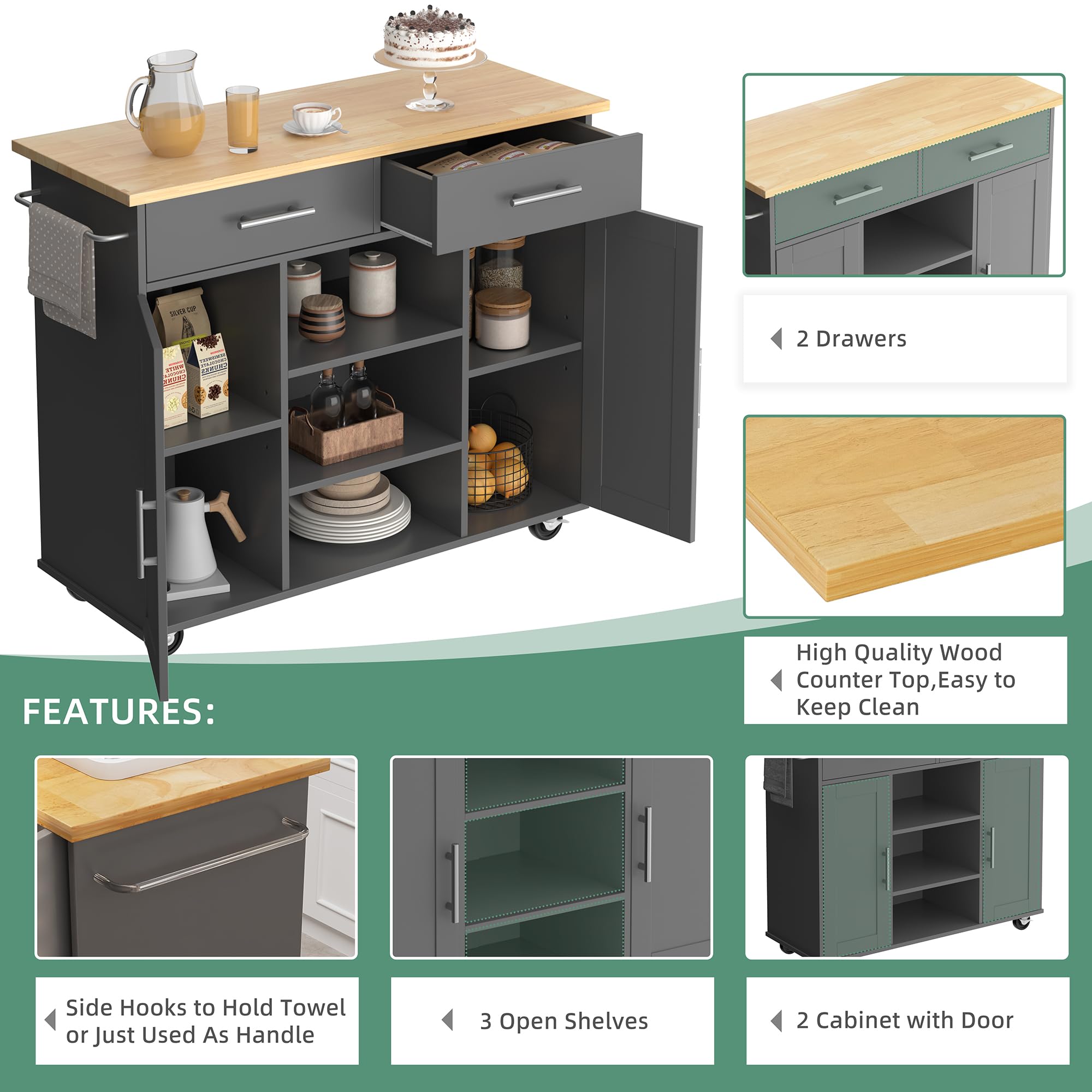 SILVER CUP

WHITE CHOCOLATE CHUNKS

SEMISWEET CHOCOLATE CHUNKS

2 Drawers

High Quality Wood Counter Top,Easy to Keep Clean

FEATURES:

Side Hooks to Hold Towel or Just Used As Handle

3 Open Shelves

2 Cabinet with Door