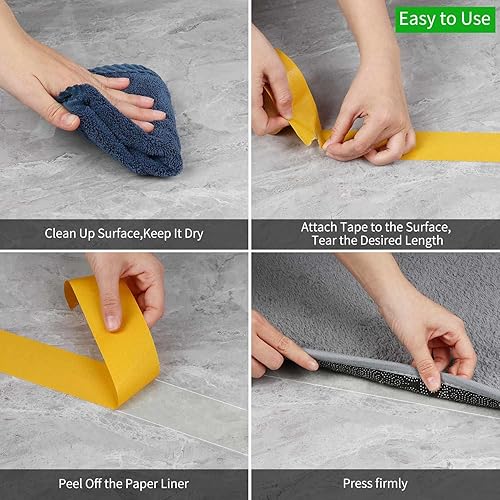 Easy to Use

Clean Up Surface,Keep It Dry

Attach Tape to the Surface, Tear the Desired Length

Peel Off the Paper Liner

Press firmly