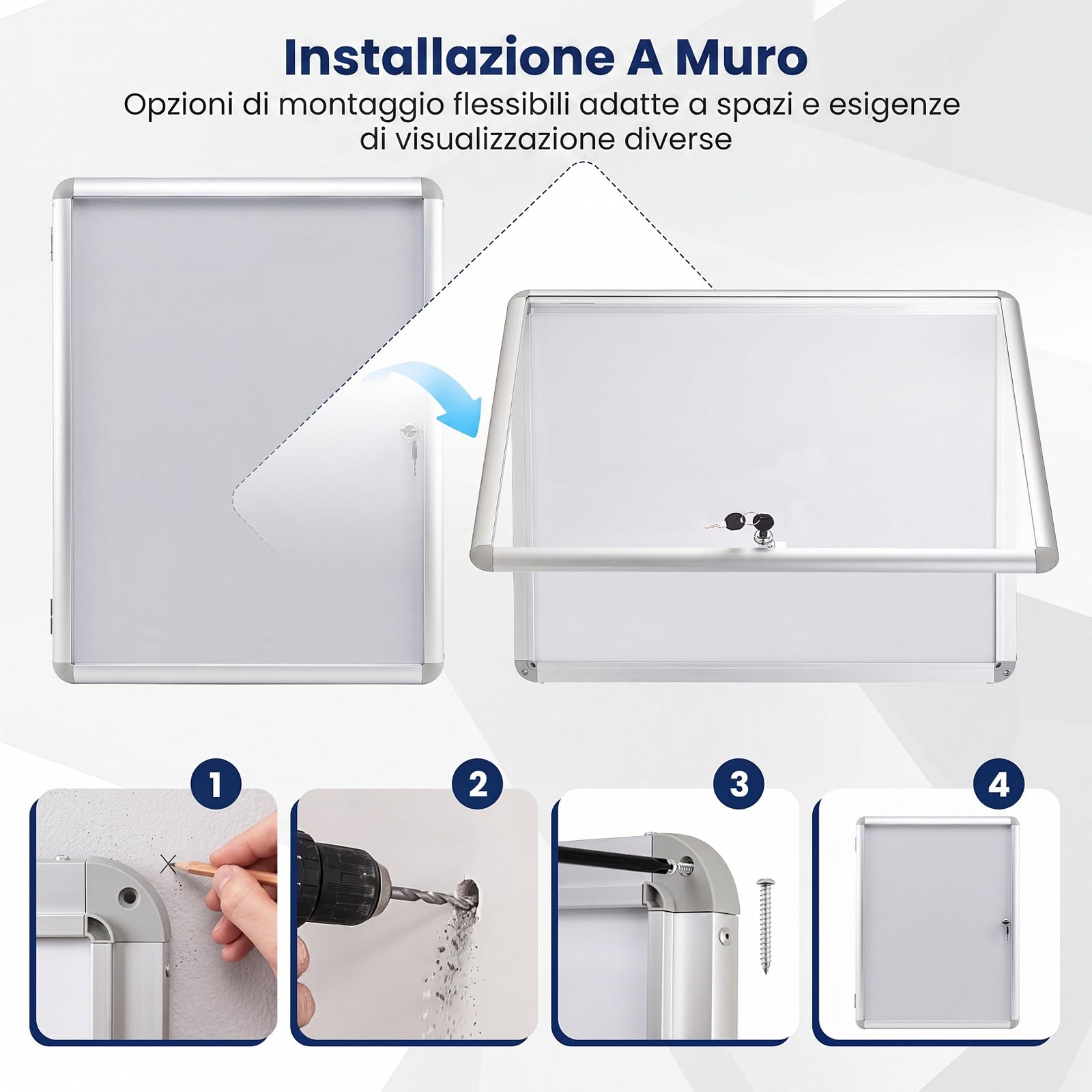 Installazione A Muro
Opzioni di montaggio flessibili adatte a spazi e esigenze di visualizzazione diverse

1

2

3

4