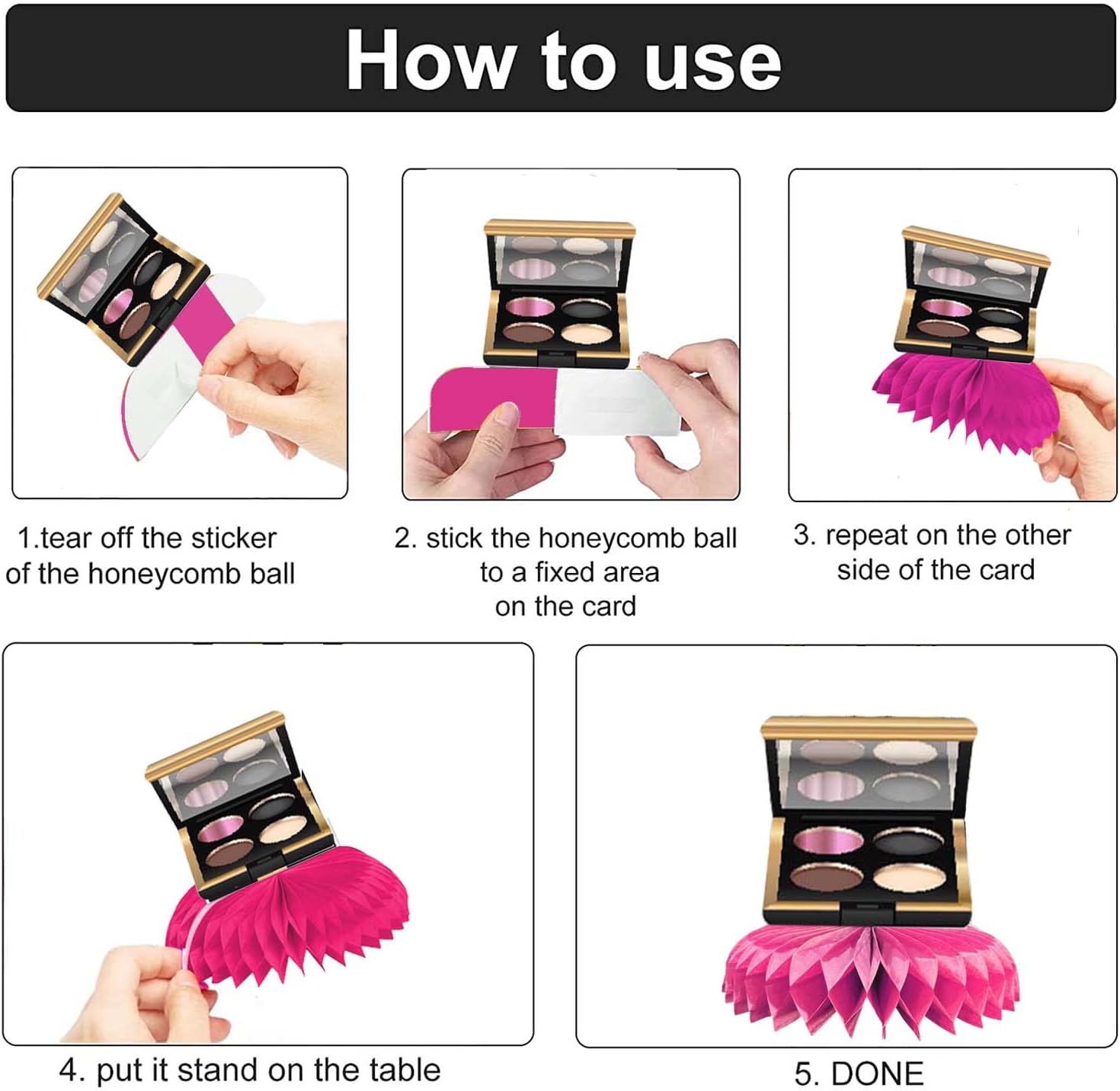 How to use

1.tear off the sticker of the honeycomb ball

2. stick the honeycomb ball to a fixed area on the card

3. repeat on the other side of the card

4. put it stand on the table

5. DONE