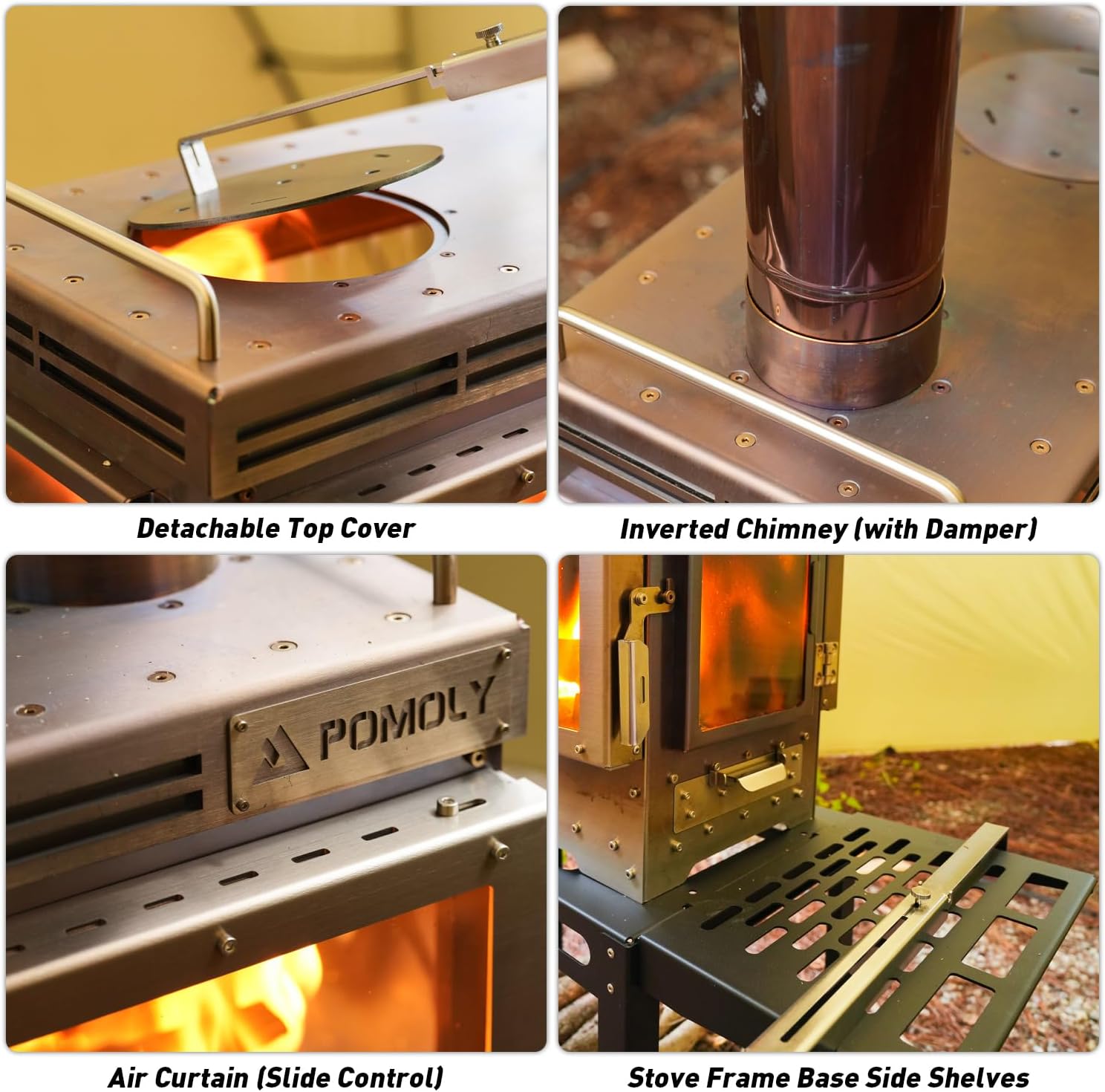 Detachable Top Cover

Inverted Chimney (with Damper)

POMOLY

Air Curtain (Slide Control)

Stove Frame Base Side Shelves