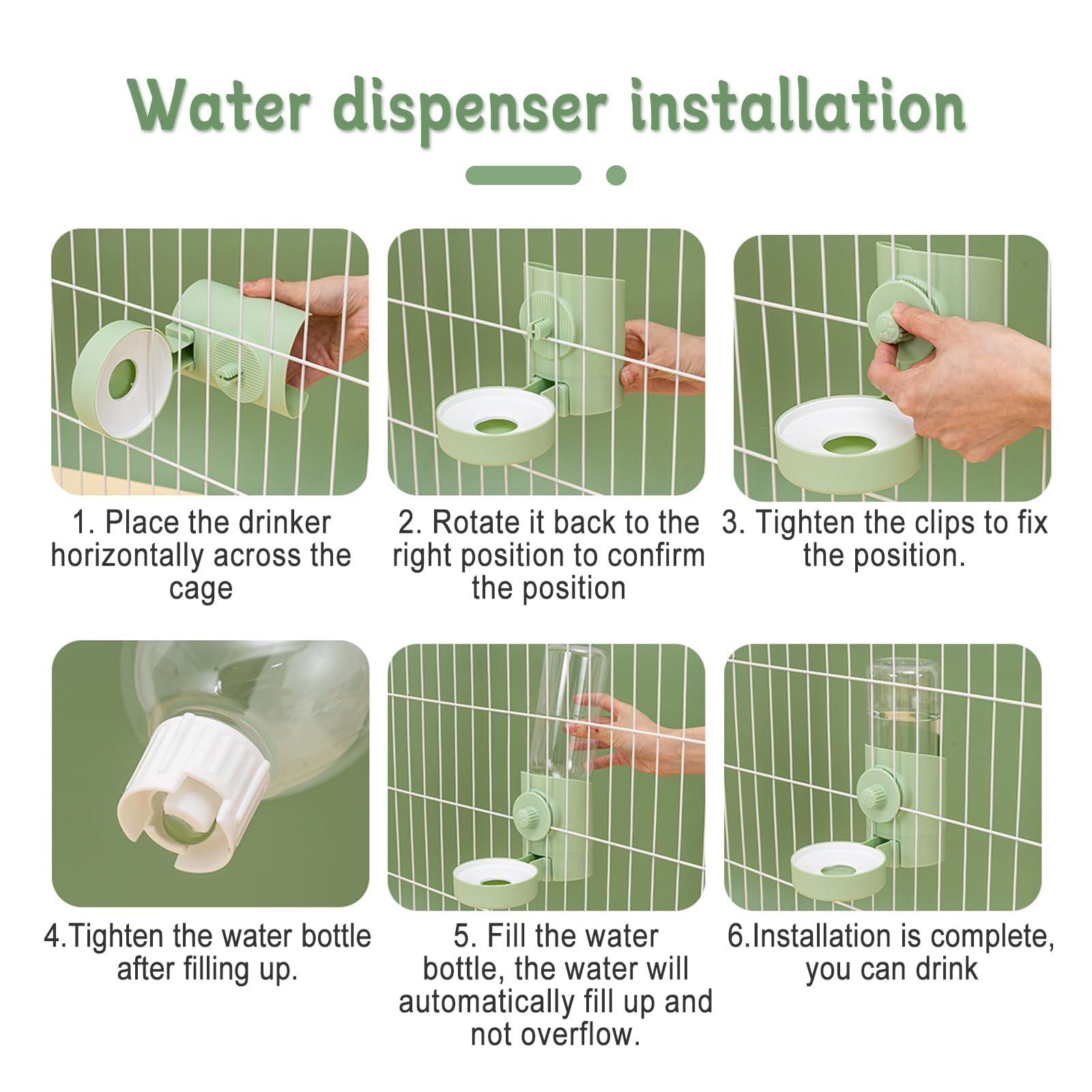 Water dispenser installation

1. Place the drinker horizontally across the cage

2. Rotate it back to the right position to confirm the position

3. Tighten the clips to fix the position.

4.Tighten the water bottle after filling up.

5. Fill the water bottle, the water will automatically fill up and not overflow.

6.Installation is complete, you can drink