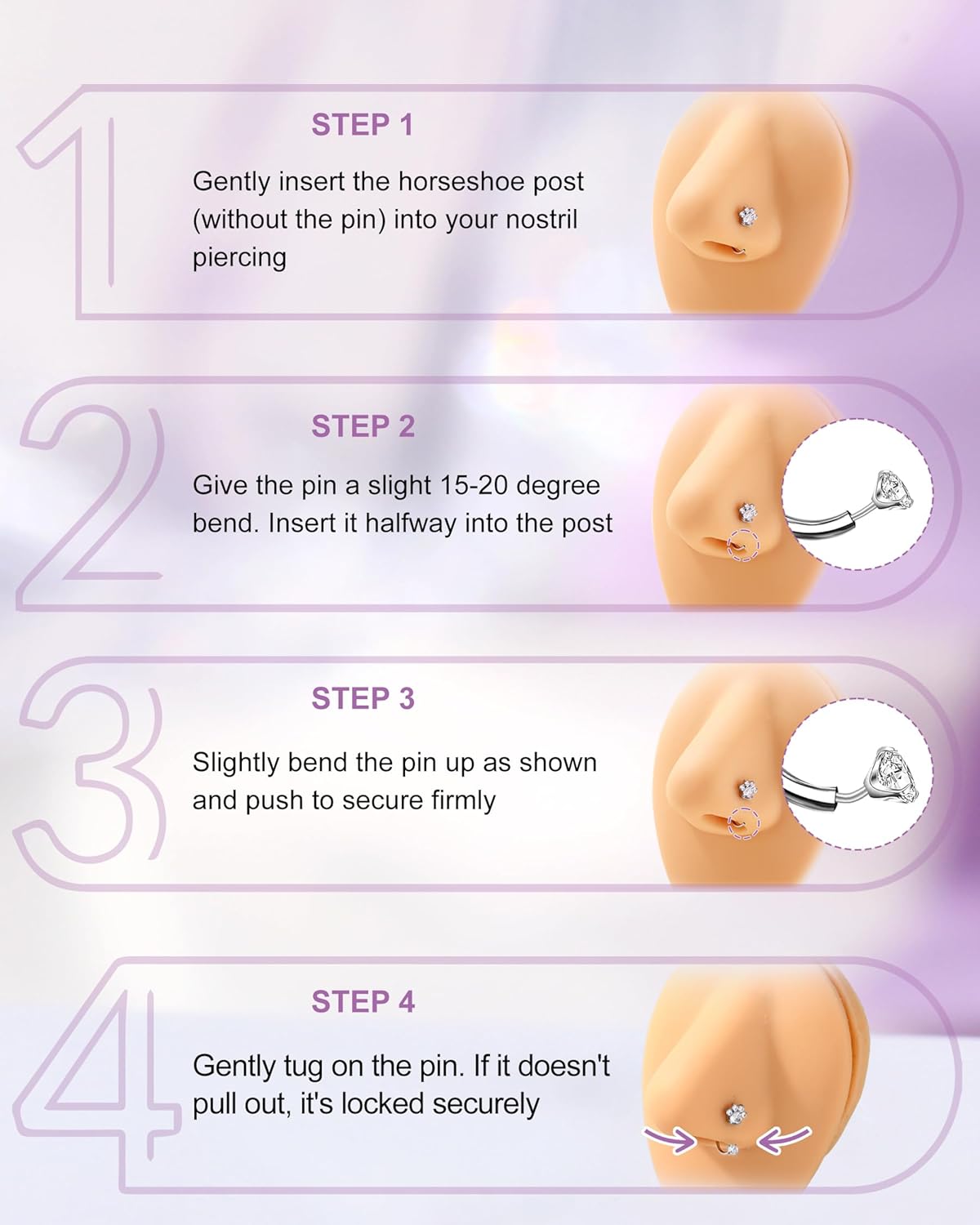 1

STEP 1

Gently insert the horseshoe post (without the pin) into your nostril piercing

2

STEP 2

Give the pin a slight 15-20 degree bend. Insert it halfway into the post

3

STEP 3

Slightly bend the pin up as shown and push to secure firmly

4

STEP 4

Gently tug on the pin. If it doesn't pull out, it's locked securely