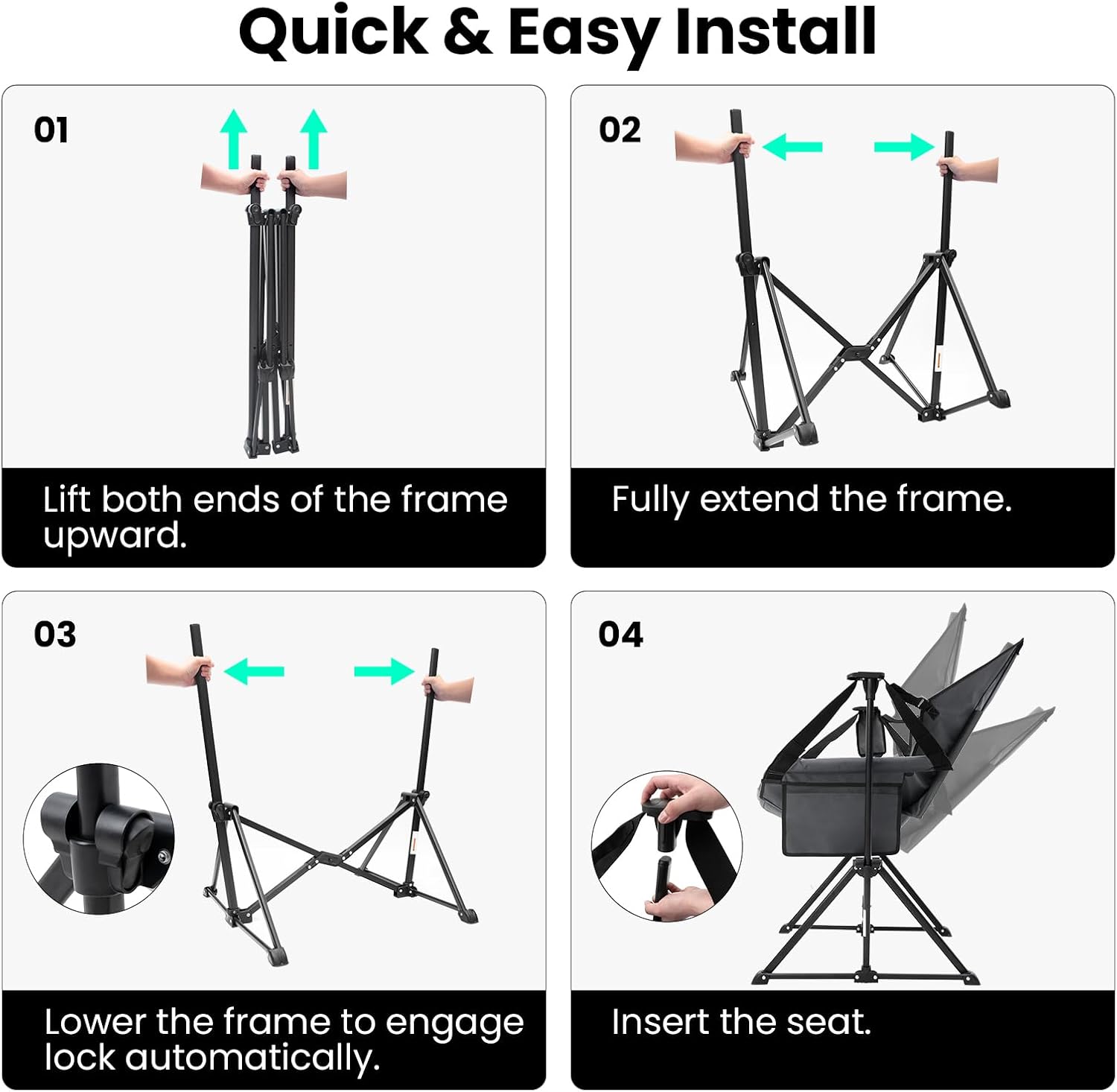 Quick & Easy Install

01

Lift both ends of the frame upward.

02

Fully extend the frame.

03

Lower the frame to engage lock automatically.

04

Insert the seat.