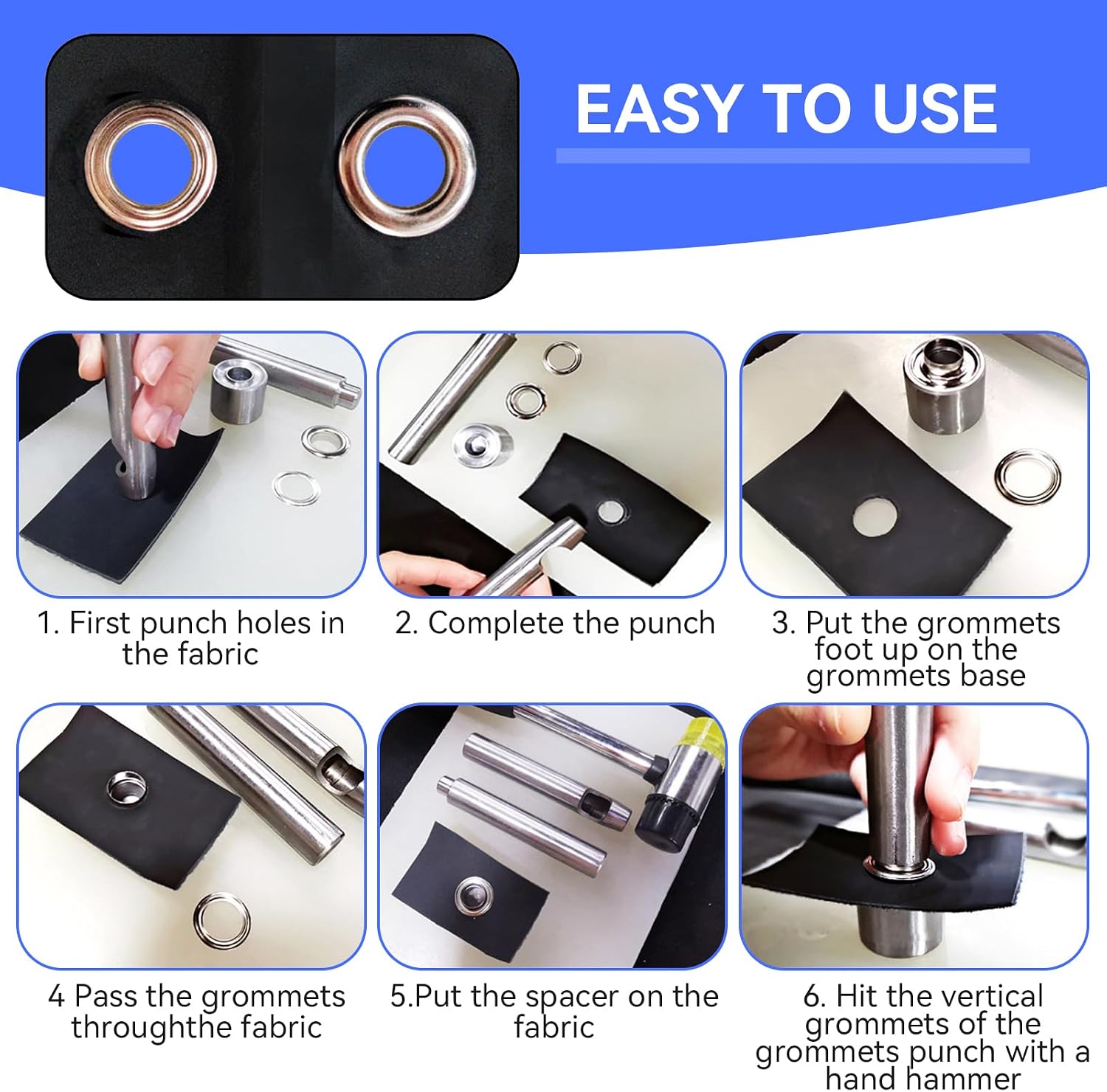 EASY TO USE

1. First punch holes in the fabric

2. Complete the punch

3. Put the grommets foot up on the grommets base

4 Pass the grommets throughthe fabric

5.Put the spacer on the fabric

6. Hit the vertical grommets of the grommets punch with a hand hammer