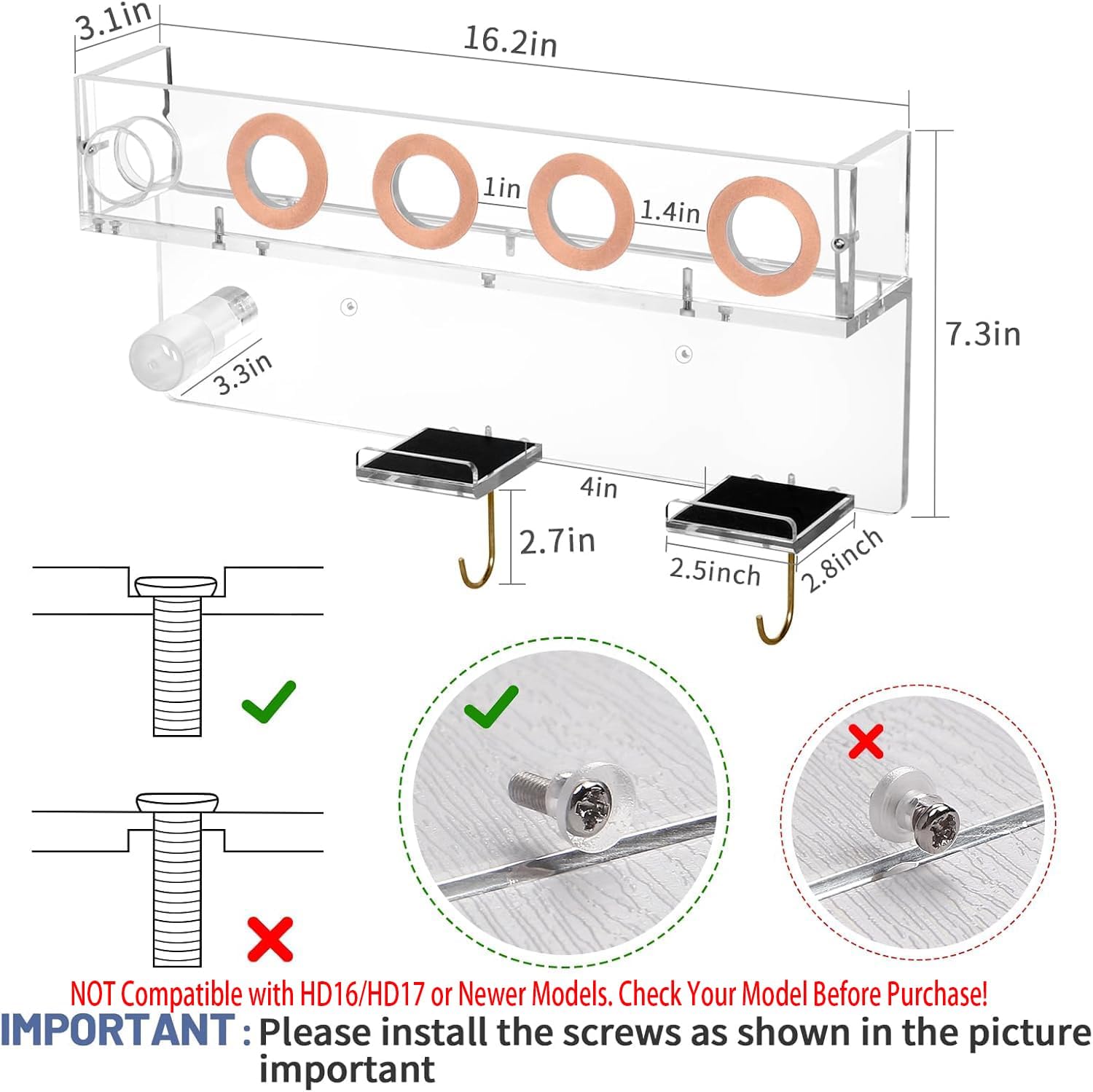 3.1in

16.2in

1in

1.4in

7.3in

3.3in

4in

2.7in

2.5inch

2.8inch

NOT Compatible with HD16/HD17 or Newer Models. Check Your Model Before Purchase!

IMPORTANT : Please install the screws as shown in the picture important