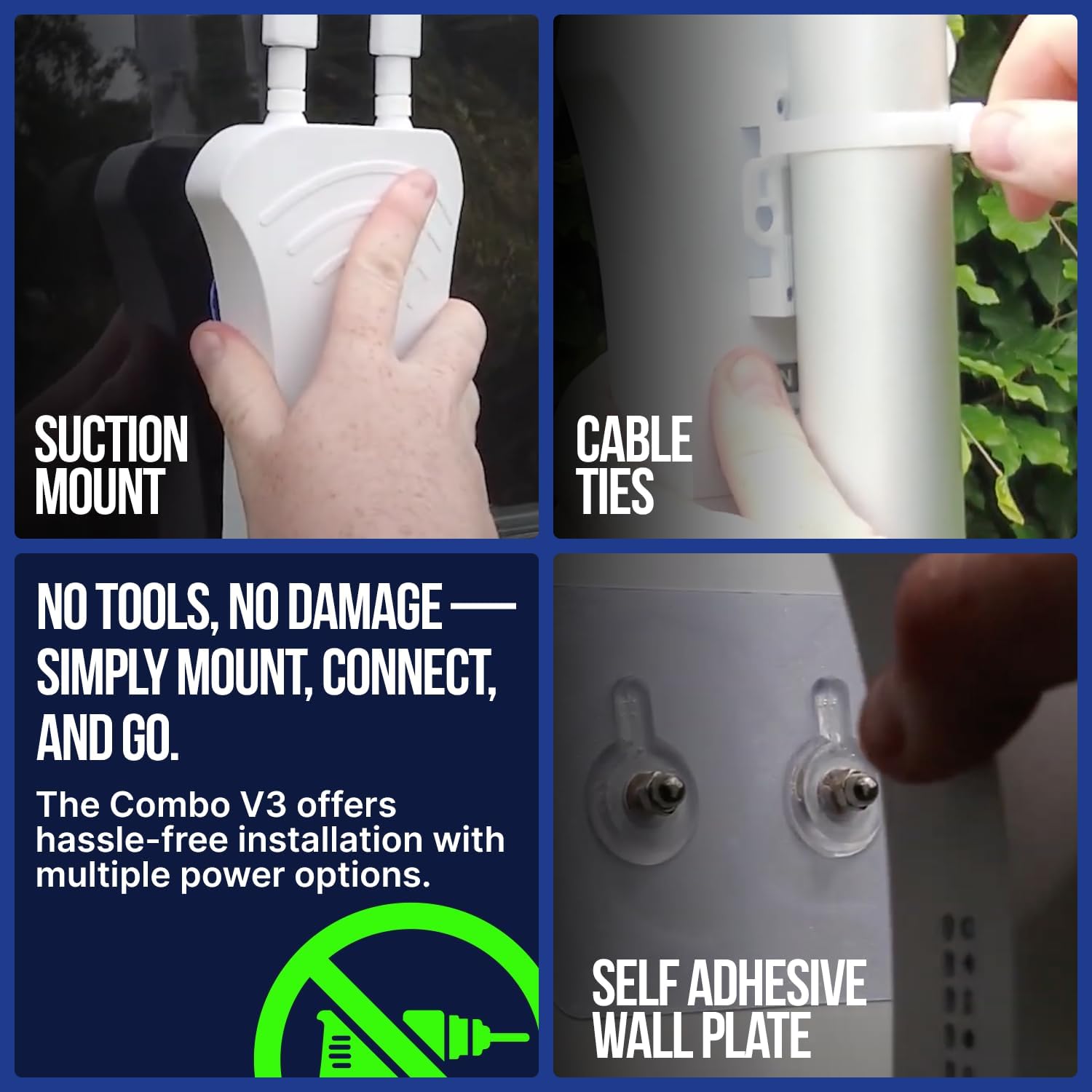 SUCTION MOUNT

CABLE TIES

NO TOOLS, NO DAMAGE — SIMPLY MOUNT, CONNECT, AND GO.

The Combo V3 offers hassle-free installation with multiple power options.

SELF ADHESIVE WALL PLATE