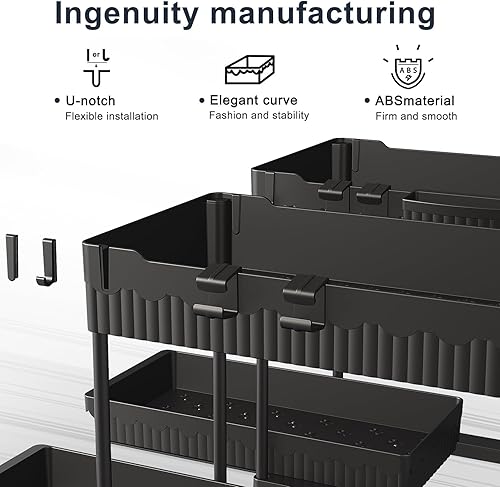 Ingenuity manufacturing

or

• U-notch
Flexible installation

• Elegant curve
Fashion and stability

ABS

• ABSmaterial
Firm and smooth