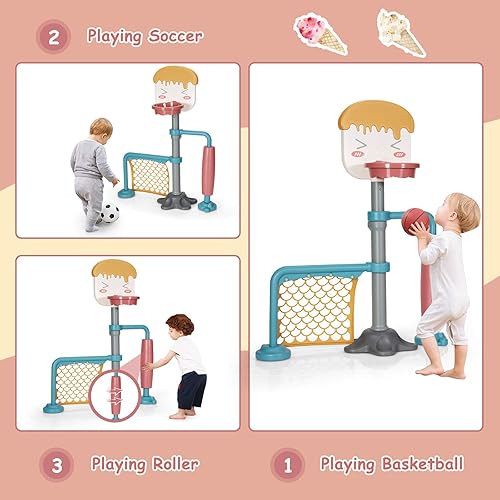 2 Playing Soccer

3 Playing Roller

1 Playing Basketball