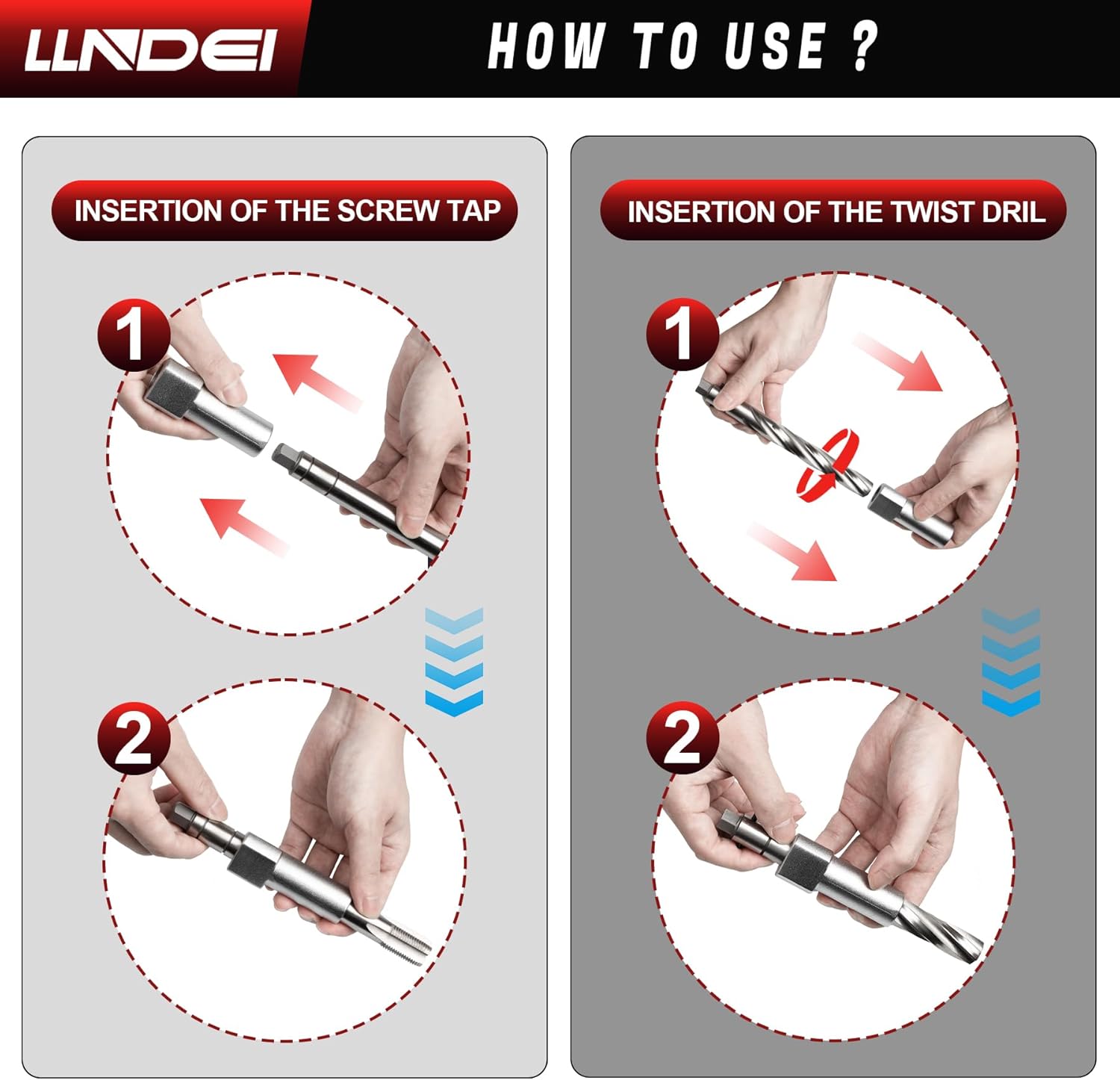 LLNDEI

HOW TO USE ?

INSERTION OF THE SCREW TAP

1

2

INSERTION OF THE TWIST DRIL

1

2