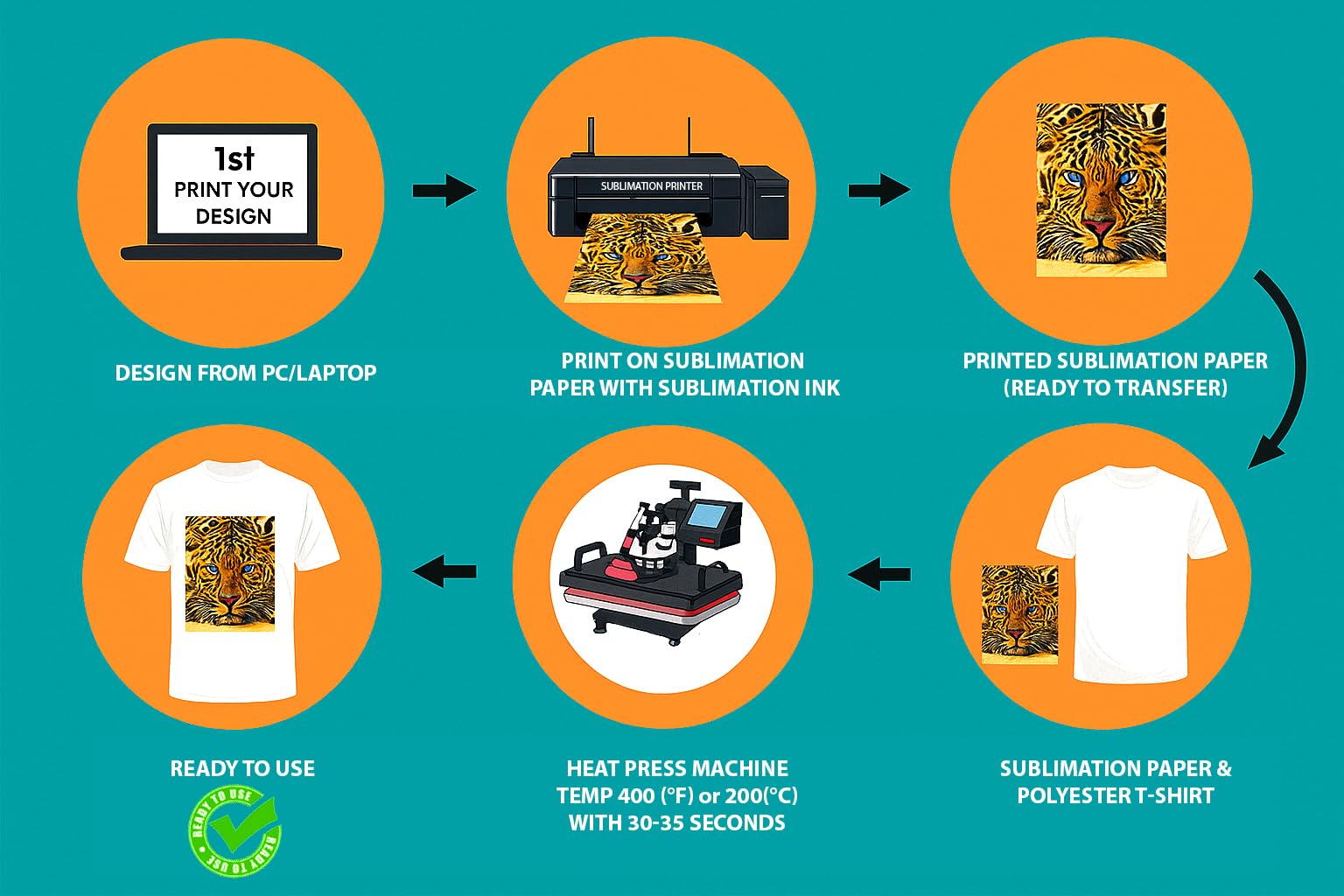 1st
PRINT YOUR DESIGN

DESIGN FROM PC/LAPTOP

SUBLIMATION PRINTER

PRINT ON SUBLIMATION PAPER WITH SUBLIMATION INK

PRINTED SUBLIMATION PAPER (READY TO TRANSFER)

SUBLIMATION PAPER & POLYESTER T-SHIRT

HEAT PRESS MACHINE
TEMP 400 (°F) or 200(°C)
WITH 30-35 SECONDS

READY TO USE

READY TO USE READY TO USE