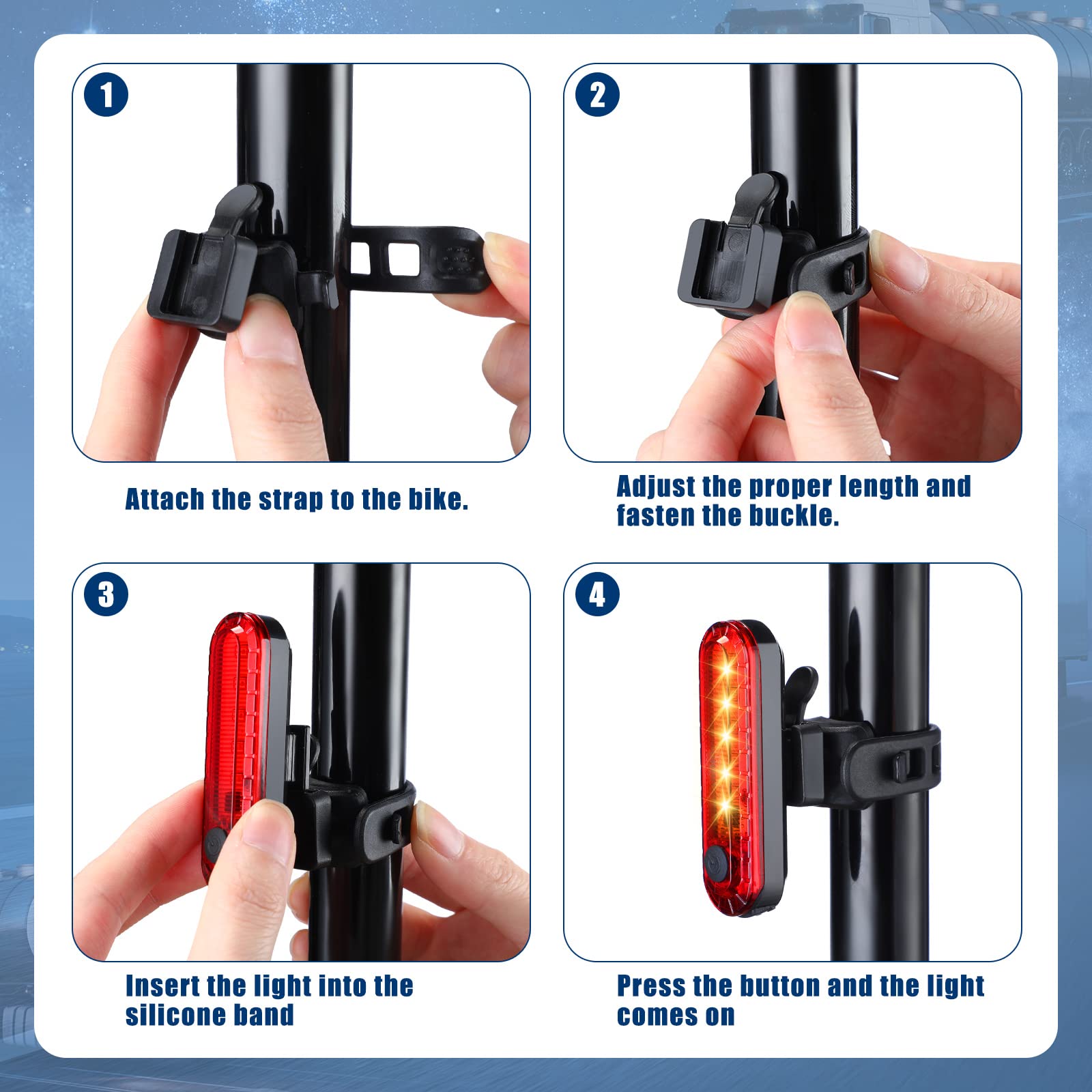 1

Attach the strap to the bike.

2

Adjust the proper length and fasten the buckle.

3

Insert the light into the silicone band

4

Press the button and the light comes on