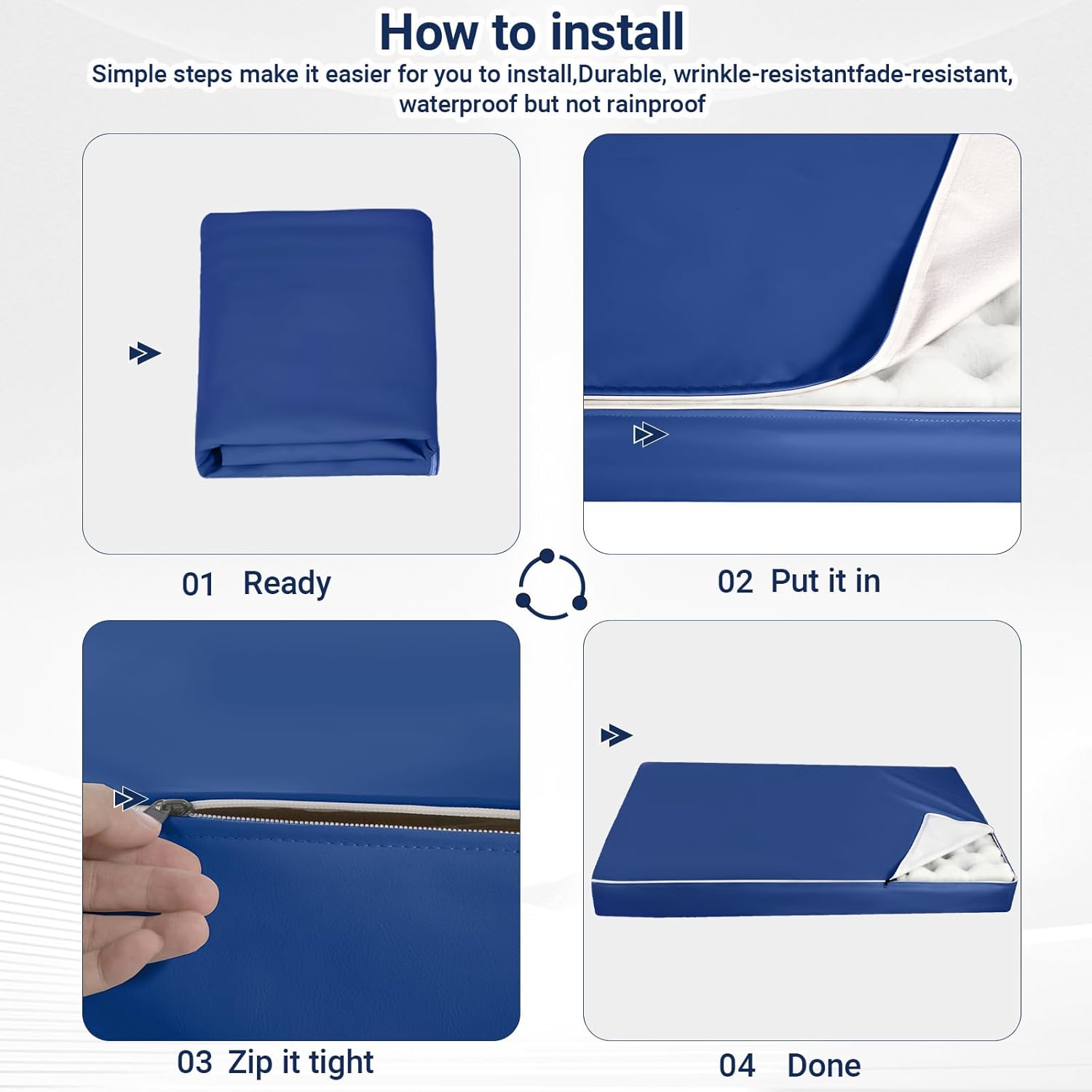 How to install

Simple steps make it easier for you to install,Durable, wrinkle-resistantfade-resistant, waterproof but not rainproof

01 Ready

02 Put it in

03 Zip it tight

04 Done