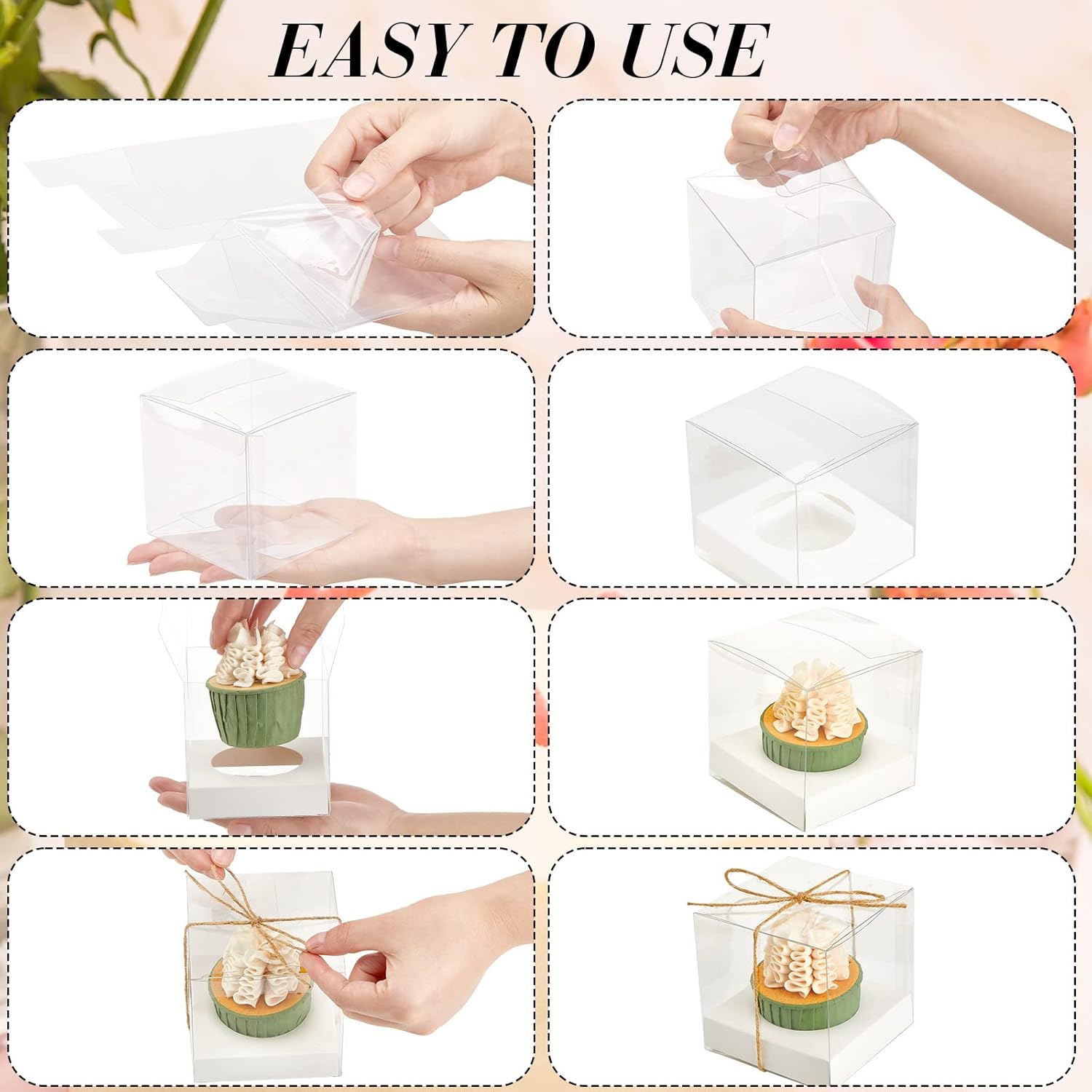 EASY TO USE