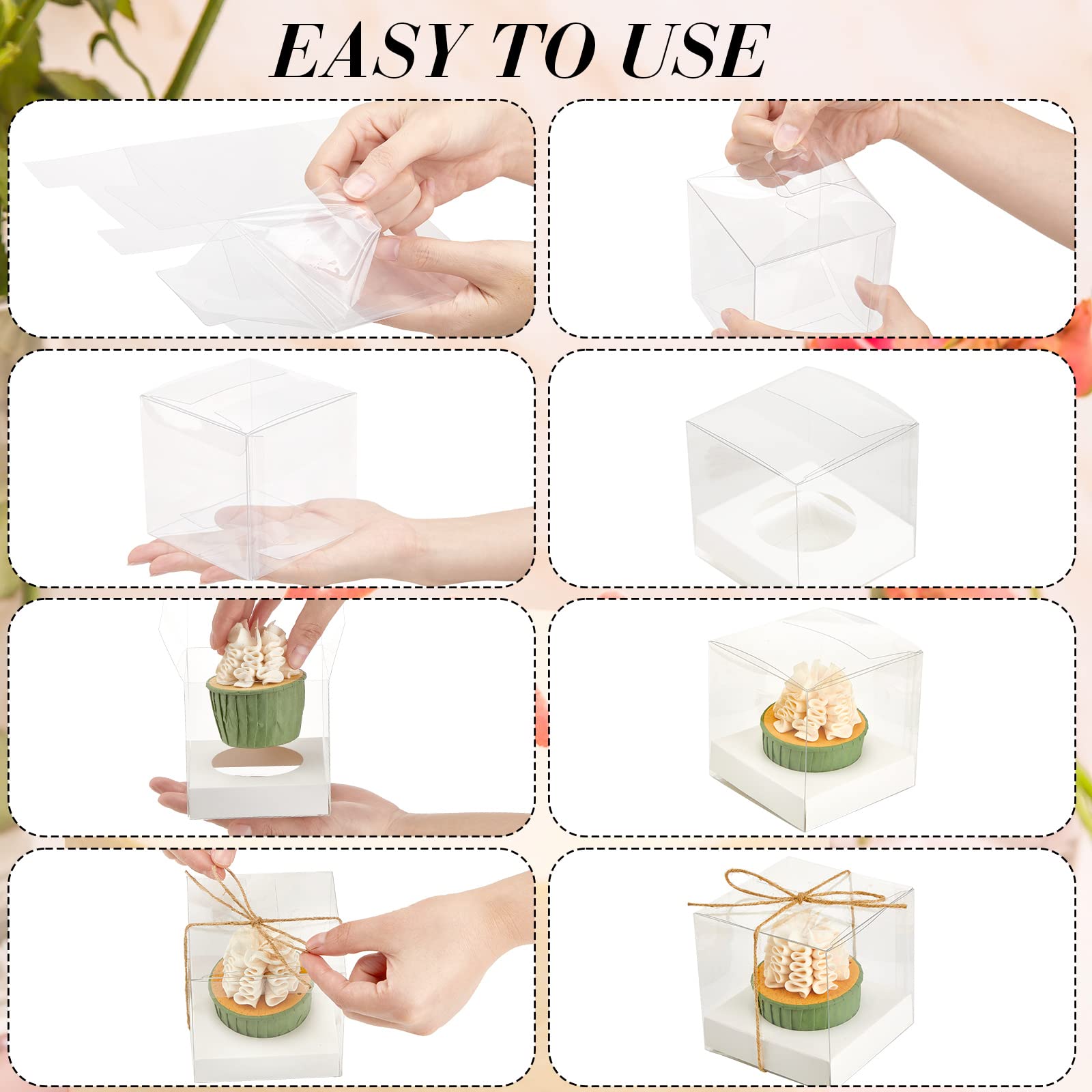 EASY TO USE