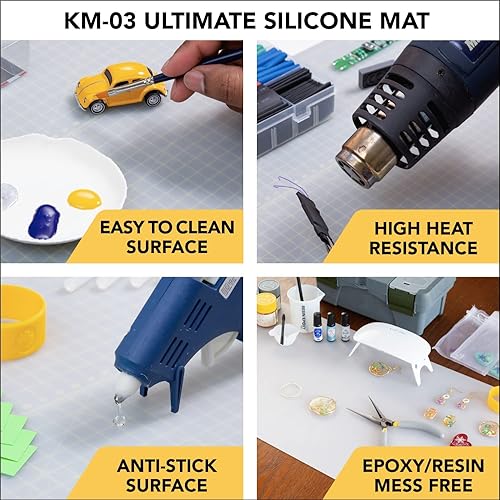 KM-03 ULTIMATE SILICONE MAT

EASY TO CLEAN SURFACE

HIGH HEAT RESISTANCE

ANTI-STICK SURFACE

EPOXY/RESIN MESS FREE