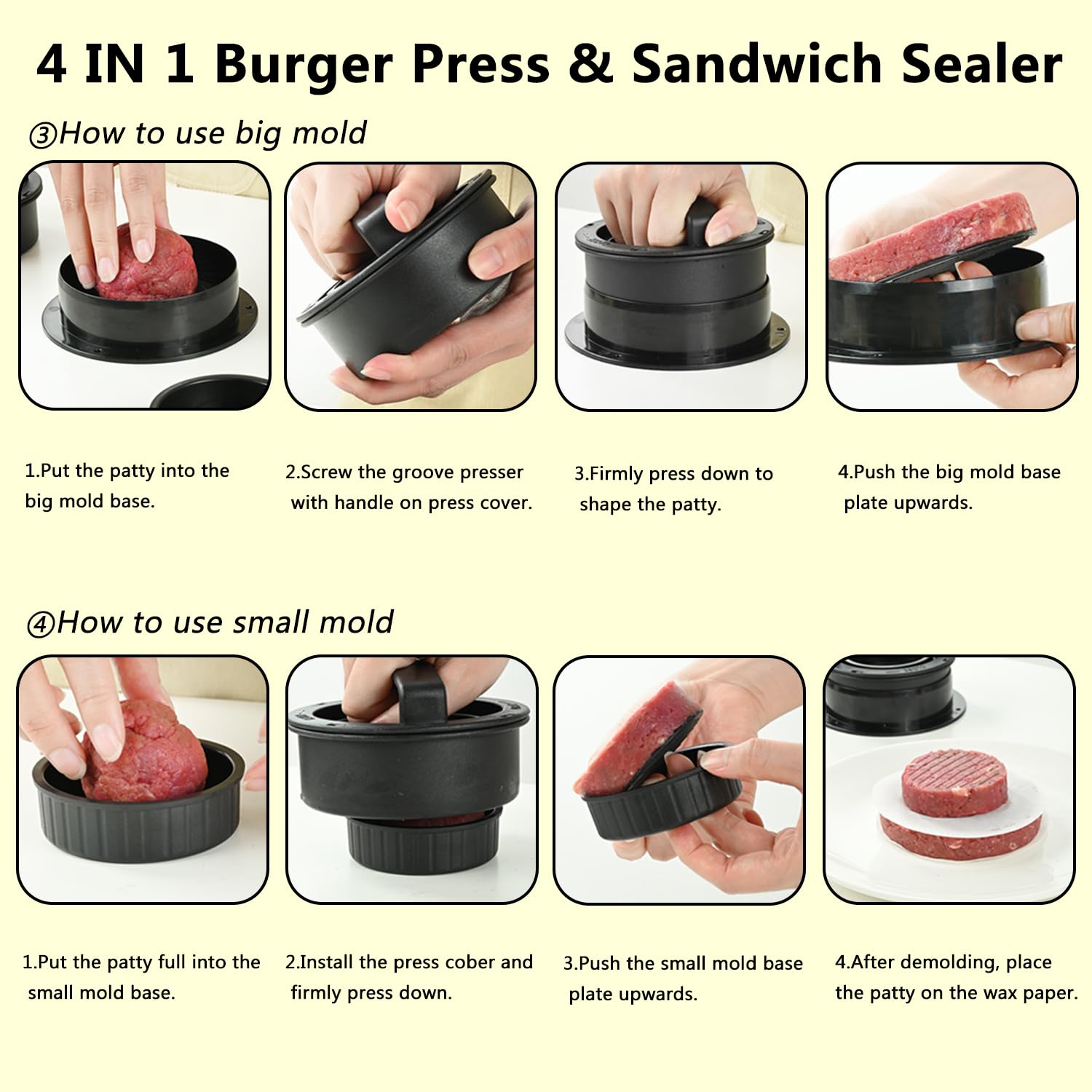 4 IN 1 Burger Press & Sandwich Sealer

③How to use big mold

1.Put the patty into the big mold base.

2.Screw the groove presser with handle on press cover.

3.Firmly press down to shape the patty.

4.Push the big mold base plate upwards.

④How to use small mold

1.Put the patty full into the small mold base.

2.Install the press cober and firmly press down.

3.Push the small mold base plate upwards.

4.After demolding, place the patty on the wax paper.