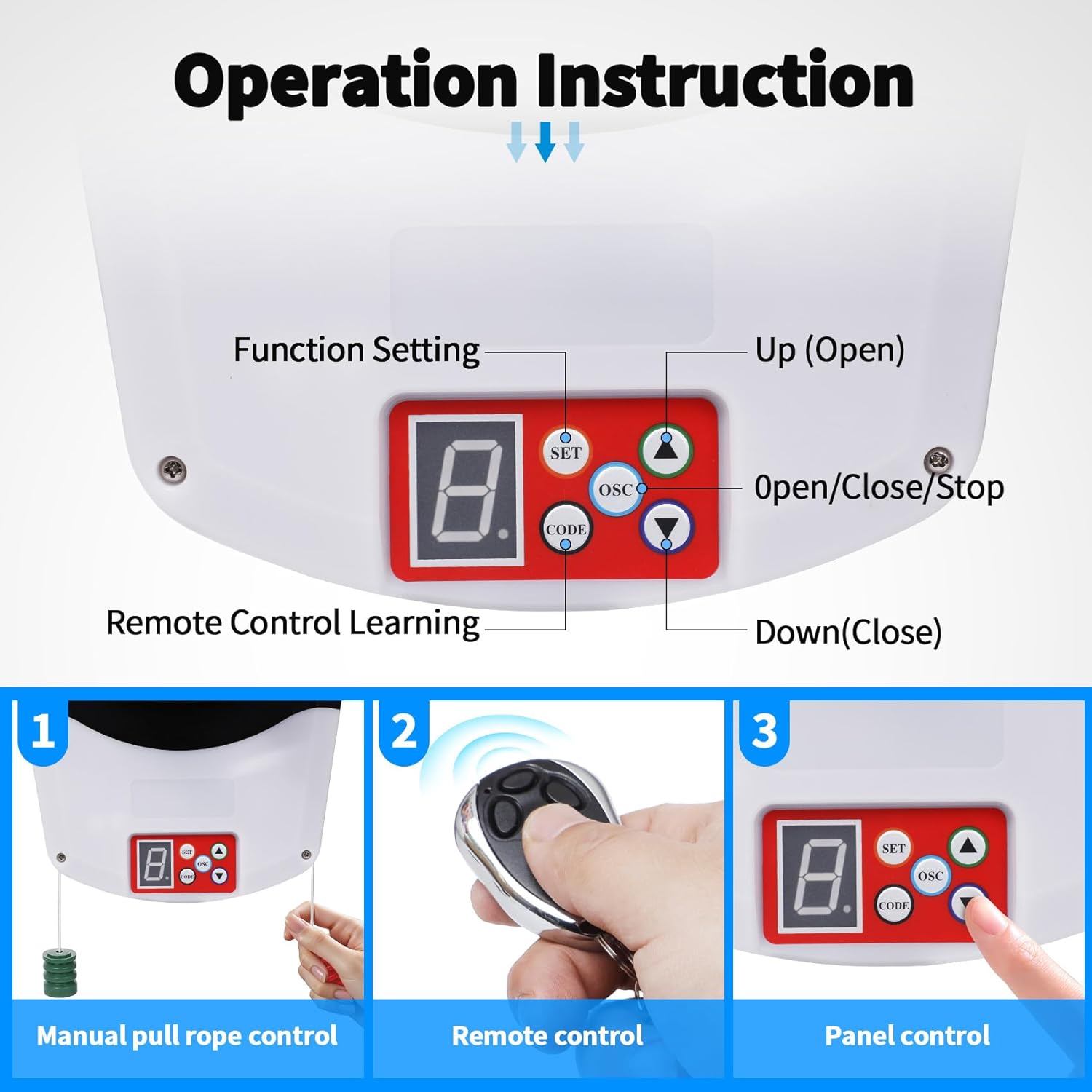 Operation Instruction

Function Setting

Up (Open)

SET

OSC

CODE

Open/Close/Stop

Remote Control Learning

Down(Close)

1

SET

OSC

CODE

Manual pull rope control

2

Remote control

3

SET

OSC

CODE

Panel control