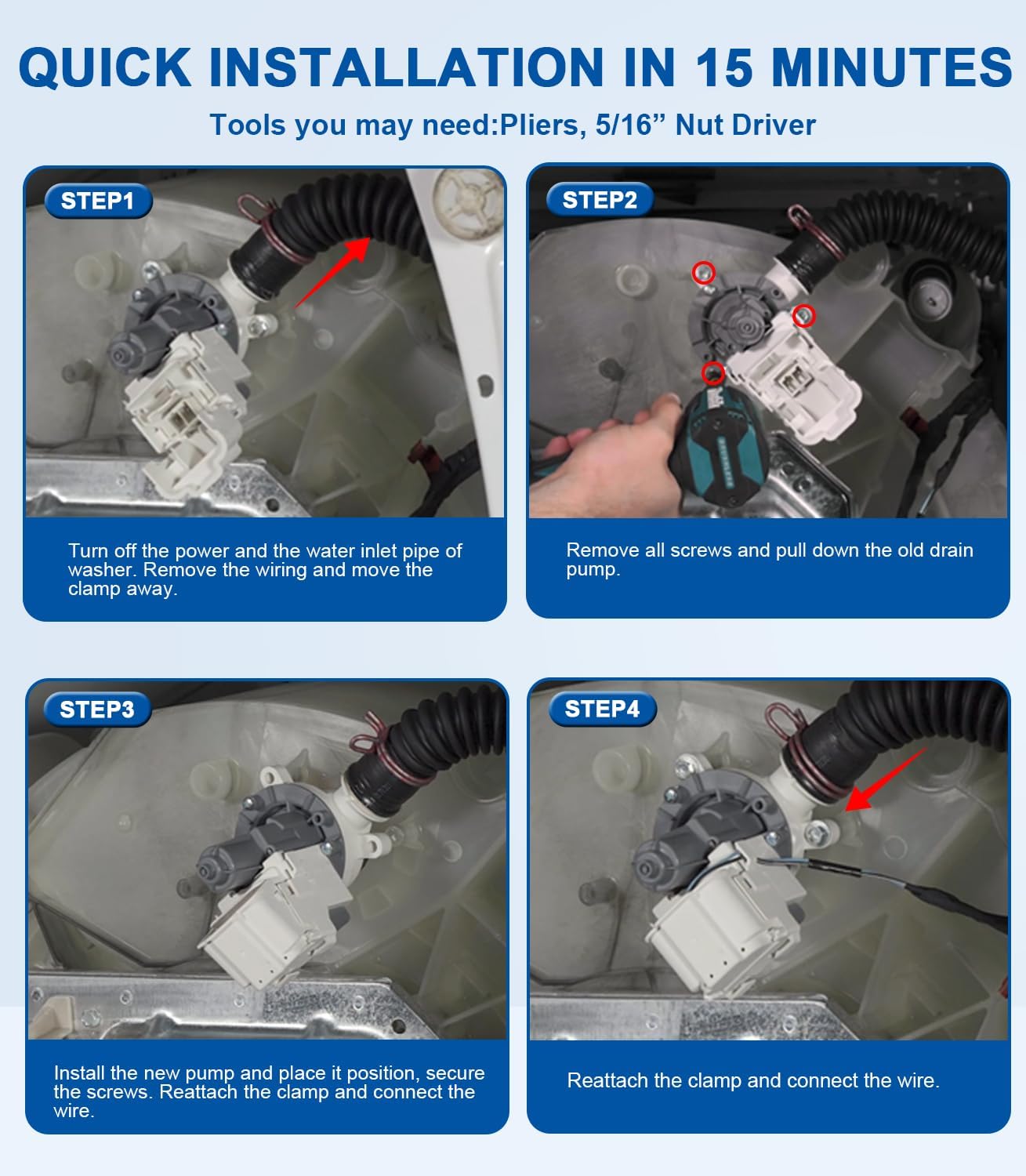 QUICK INSTALLATION IN 15 MINUTES

Tools you may need:Pliers, 5/16” Nut Driver

STEP1

Turn off the power and the water inlet pipe of washer. Remove the wiring and move the clamp away.

STEP2

Remove all screws and pull down the old drain pump.

STEP3

Install the new pump and place it position, secure the screws. Reattach the clamp and connect the wire.

STEP4

Reattach the clamp and connect the wire.