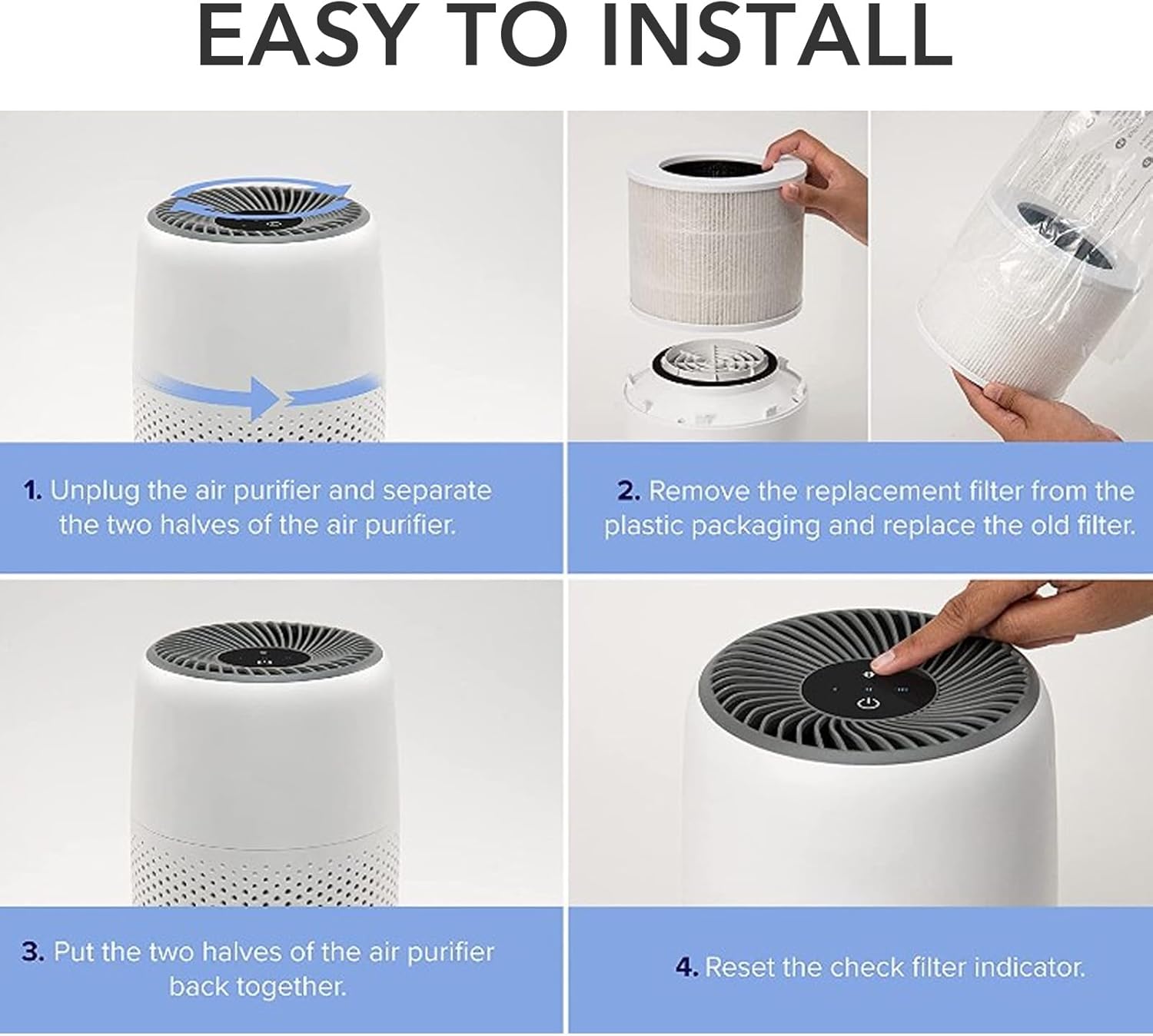 EASY TO INSTALL

1. Unplug the air purifier and separate the two halves of the air purifier.

2. Remove the replacement filter from the plastic packaging and replace the old filter.

3. Put the two halves of the air purifier back together.

4. Reset the check filter indicator.