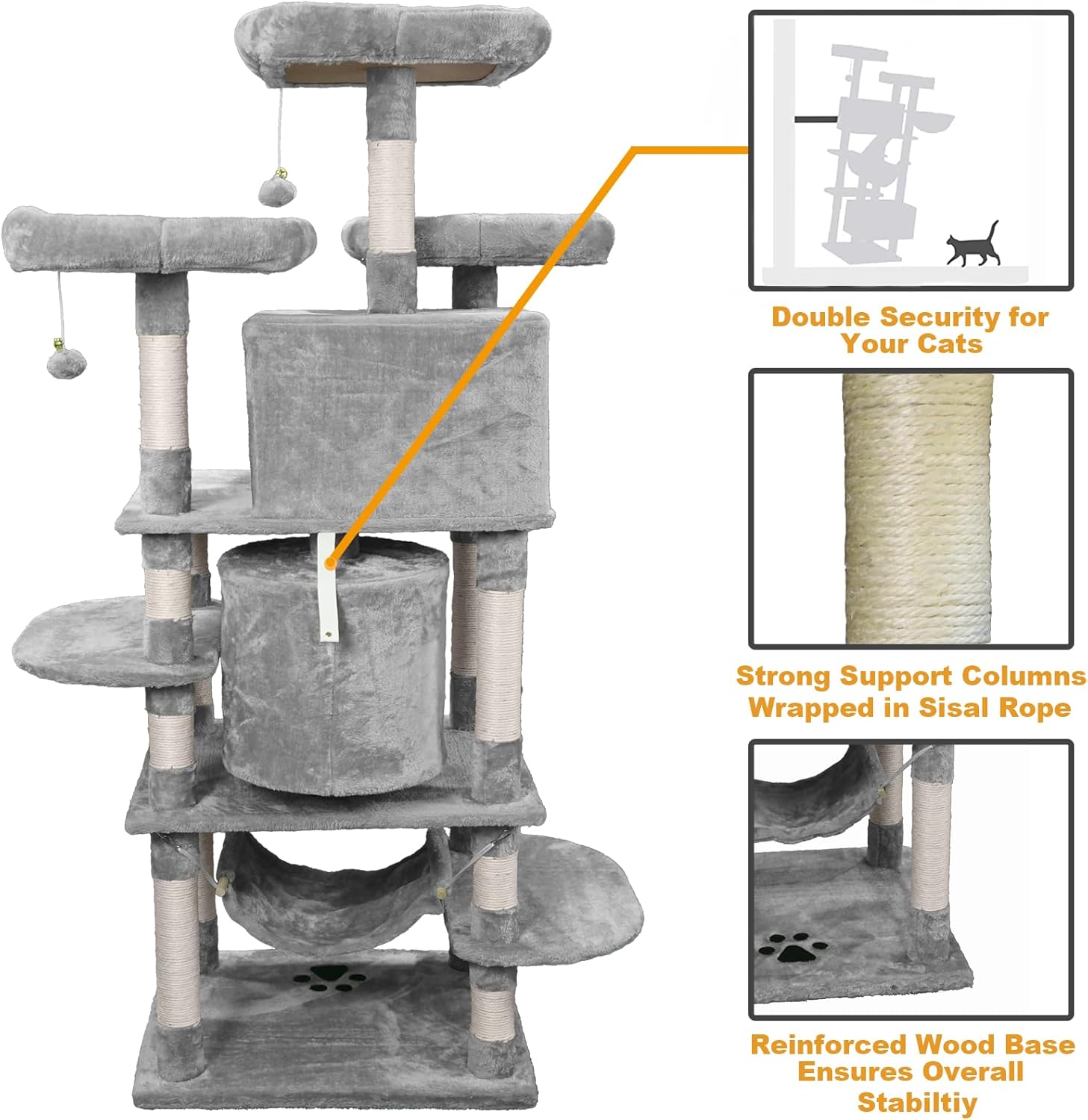 Double Security for Your Cats

Strong Support Columns Wrapped in Sisal Rope

Reinforced Wood Base Ensures Overall Stabiltiy