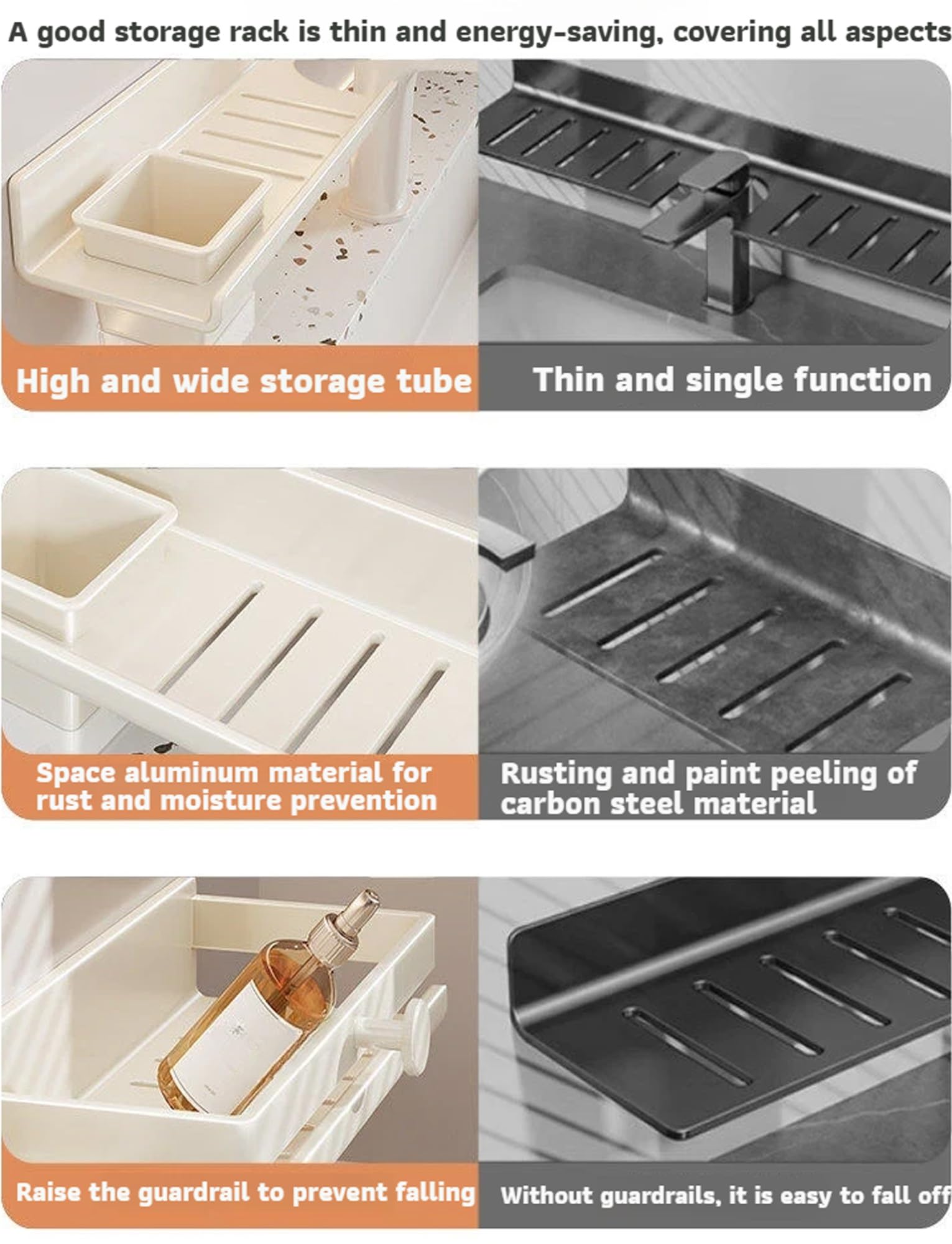 A good storage rack is thin and energy-saving, covering all aspects

High and wide storage tube

Thin and single function

Space aluminum material for rust and moisture prevention

Rusting and paint peeling of carbon steel material

Raise the guardrail to prevent falling

Without guardrails, it is easy to fall off