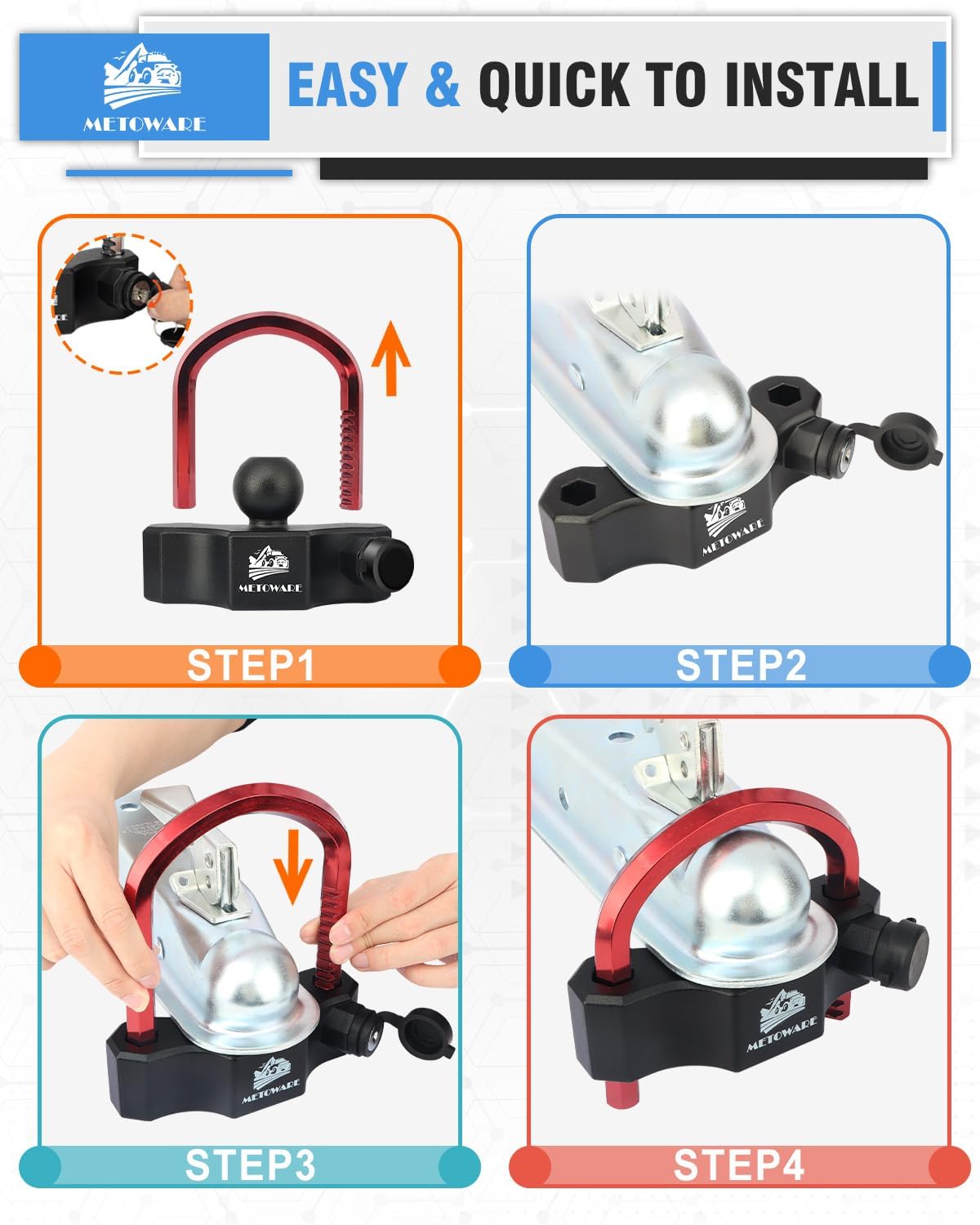 METOWARE

EASY & QUICK TO INSTALL

METOWARE

STEP1

METOWARE

STEP2

METOWARE

STEP3

METOWARE

STEP4