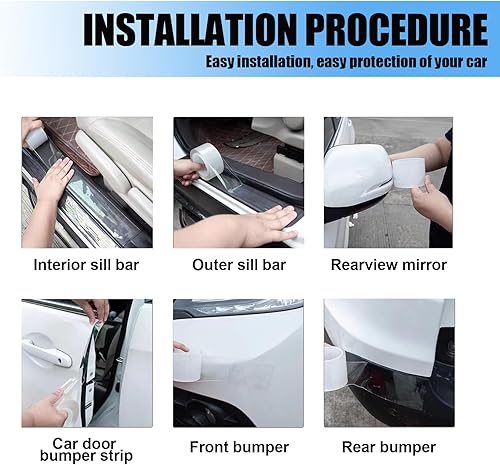 INSTALLATION PROCEDURE

Easy installation, easy protection of your car

Interior sill bar

Outer sill bar

Rearview mirror

Car door bumper strip

Front bumper

Rear bumper