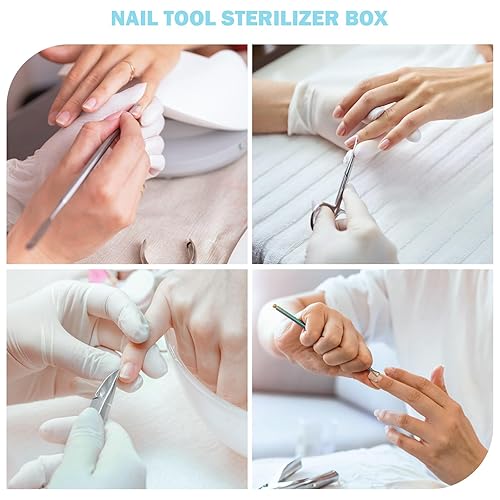 NAIL TOOL STERILIZER BOX