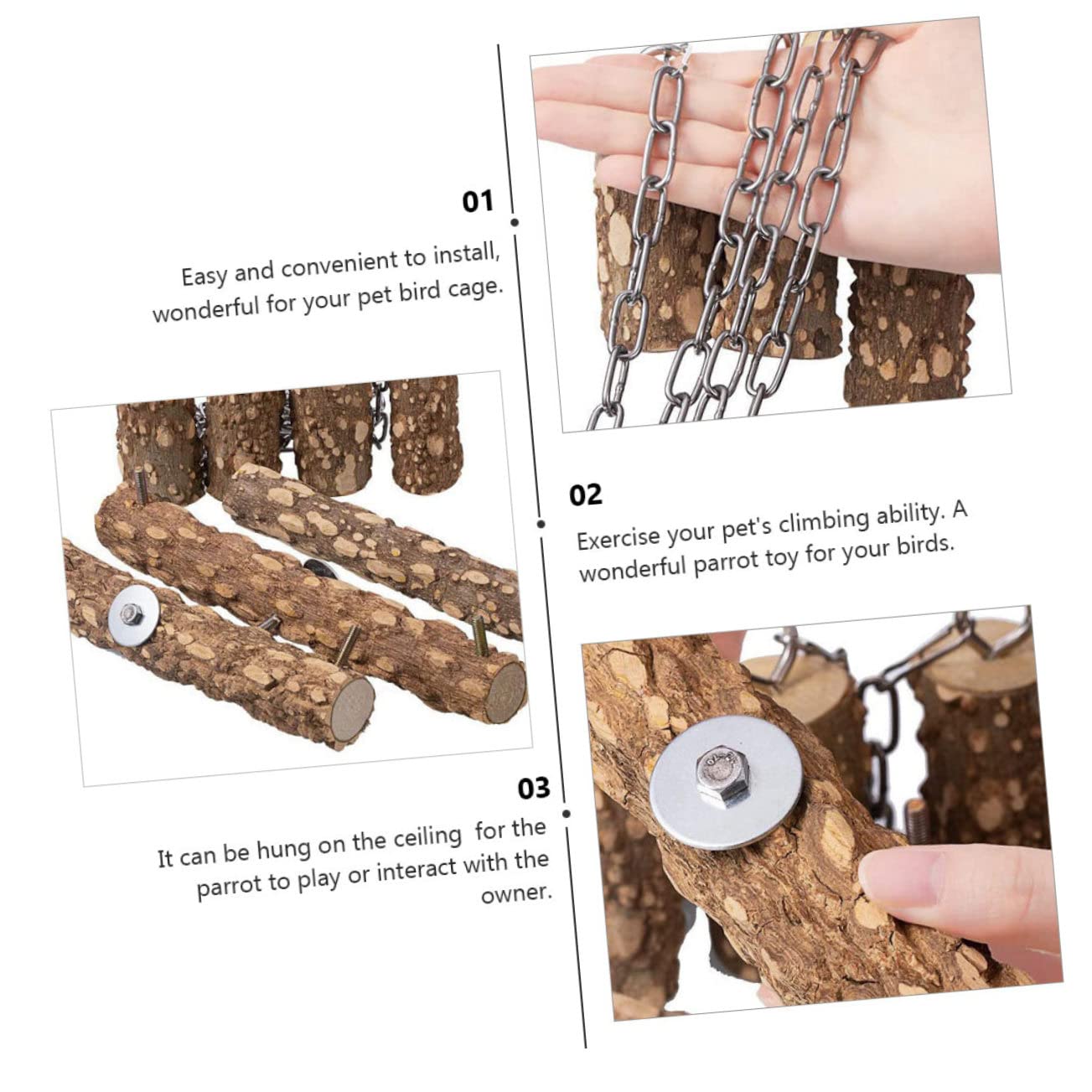 01

Easy and convenient to install, wonderful for your pet bird cage.

02

Exercise your pet's climbing ability. A wonderful parrot toy for your birds.

03

It can be hung on the ceiling  for the parrot to play or interact with the owner.