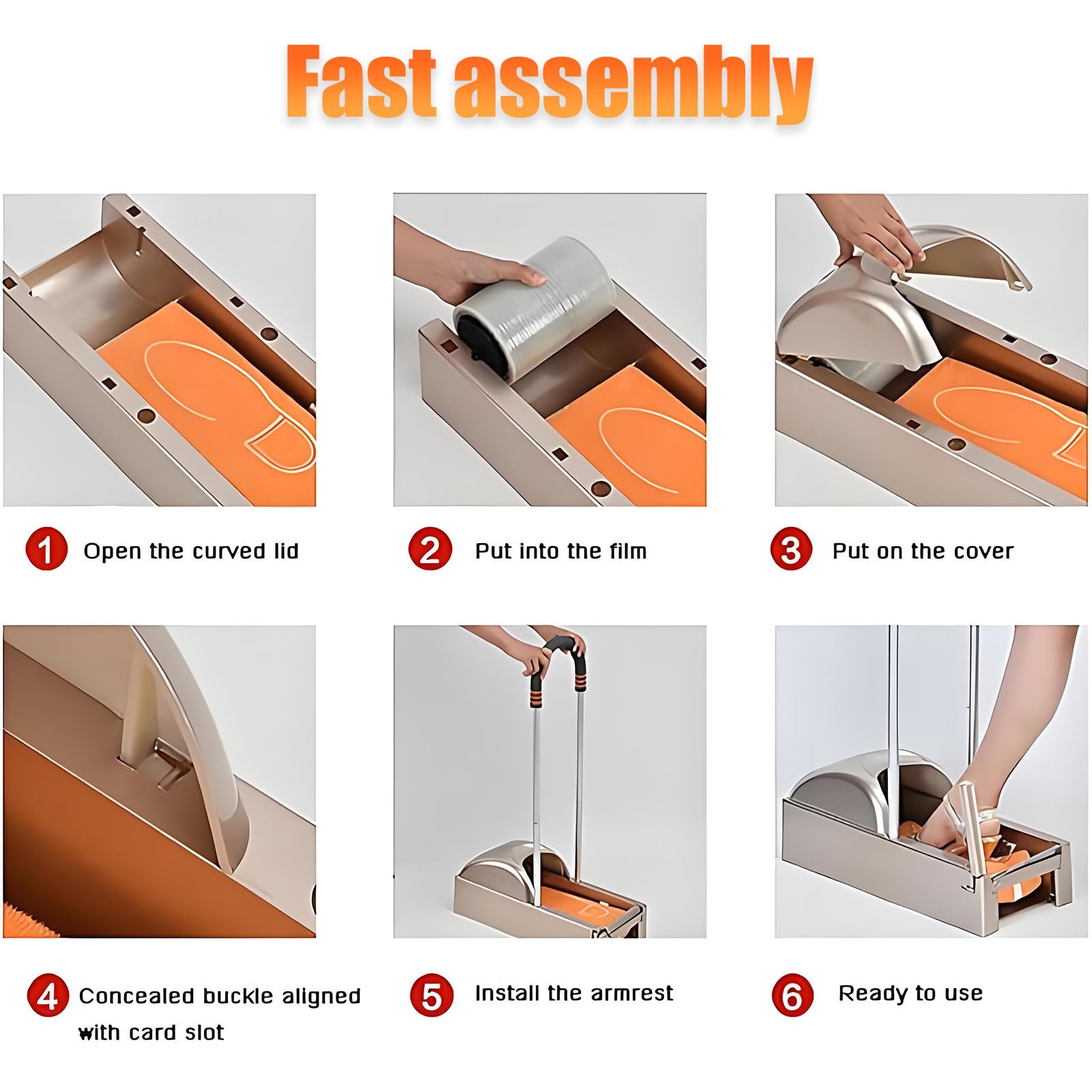 Fast assembly

1 Open the curved lid

2 Put into the film

3 Put on the cover

4 Concealed buckle aligned with card slot

5 Install the armrest

6 Ready to use