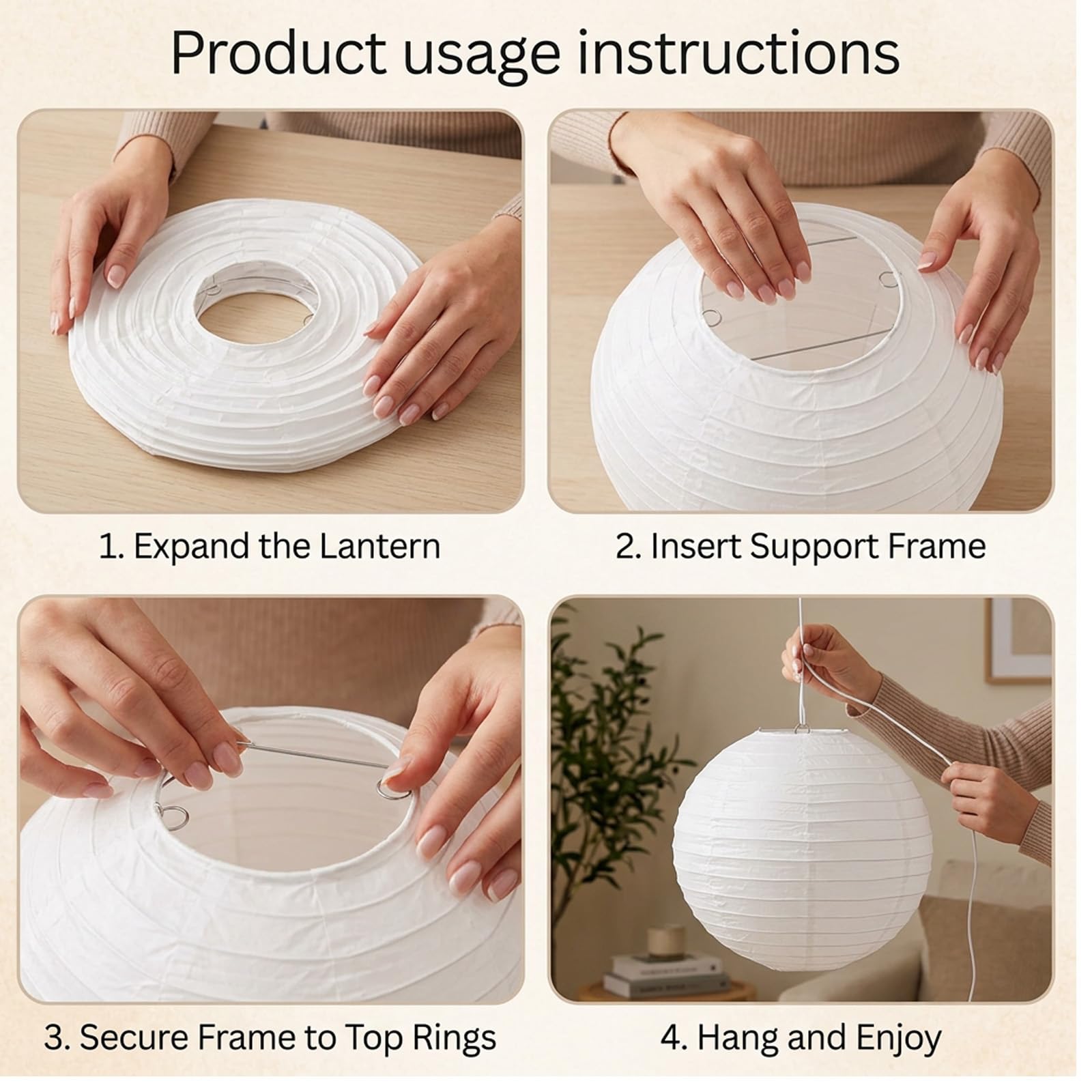 Product usage instructions

1. Expand the Lantern

2. Insert Support Frame

3. Secure Frame to Top Rings

4. Hang and Enjoy