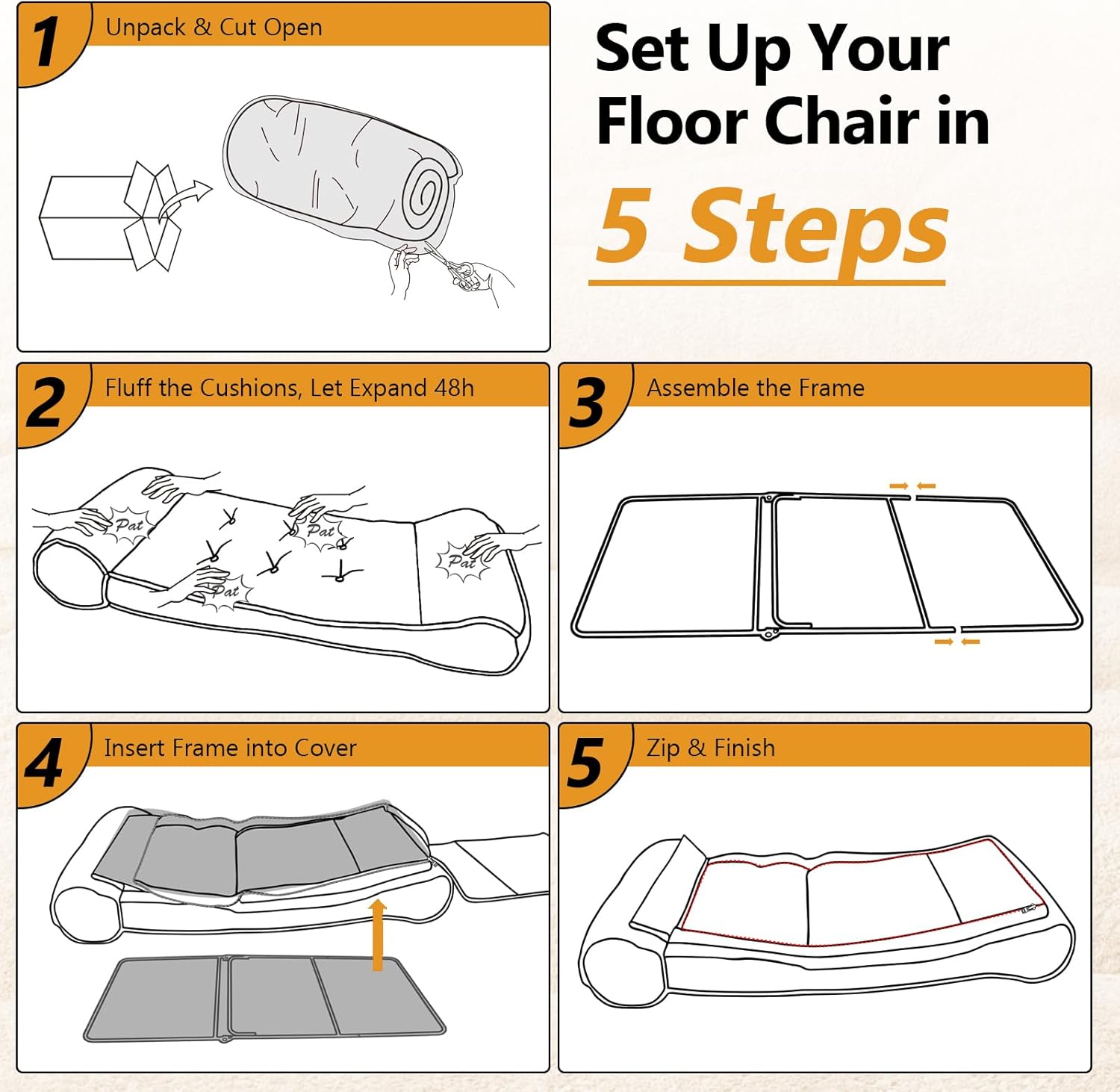 1 Unpack & Cut Open

Set Up Your Floor Chair in 5 Steps

2 Fluff the Cushions, Let Expand 48h

Pat

Pat

Pat

Pat

3 Assemble the Frame

4 Insert Frame into Cover

5 Zip & Finish