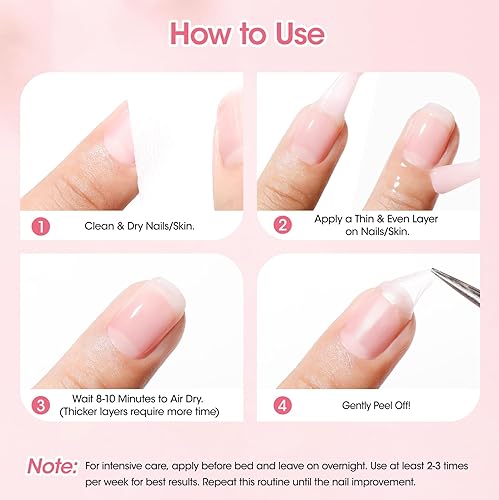 How to Use

1 Clean & Dry Nails/Skin.

2 Apply a Thin & Even Layer on Nails/Skin.

3 Wait 8-10 Minutes to Air Dry. (Thicker layers require more time)

4 Gently Peel Off!

Note: For intensive care, apply before bed and leave on overnight. Use at least 2-3 times per week for best results. Repeat this routine until the nail improvement.