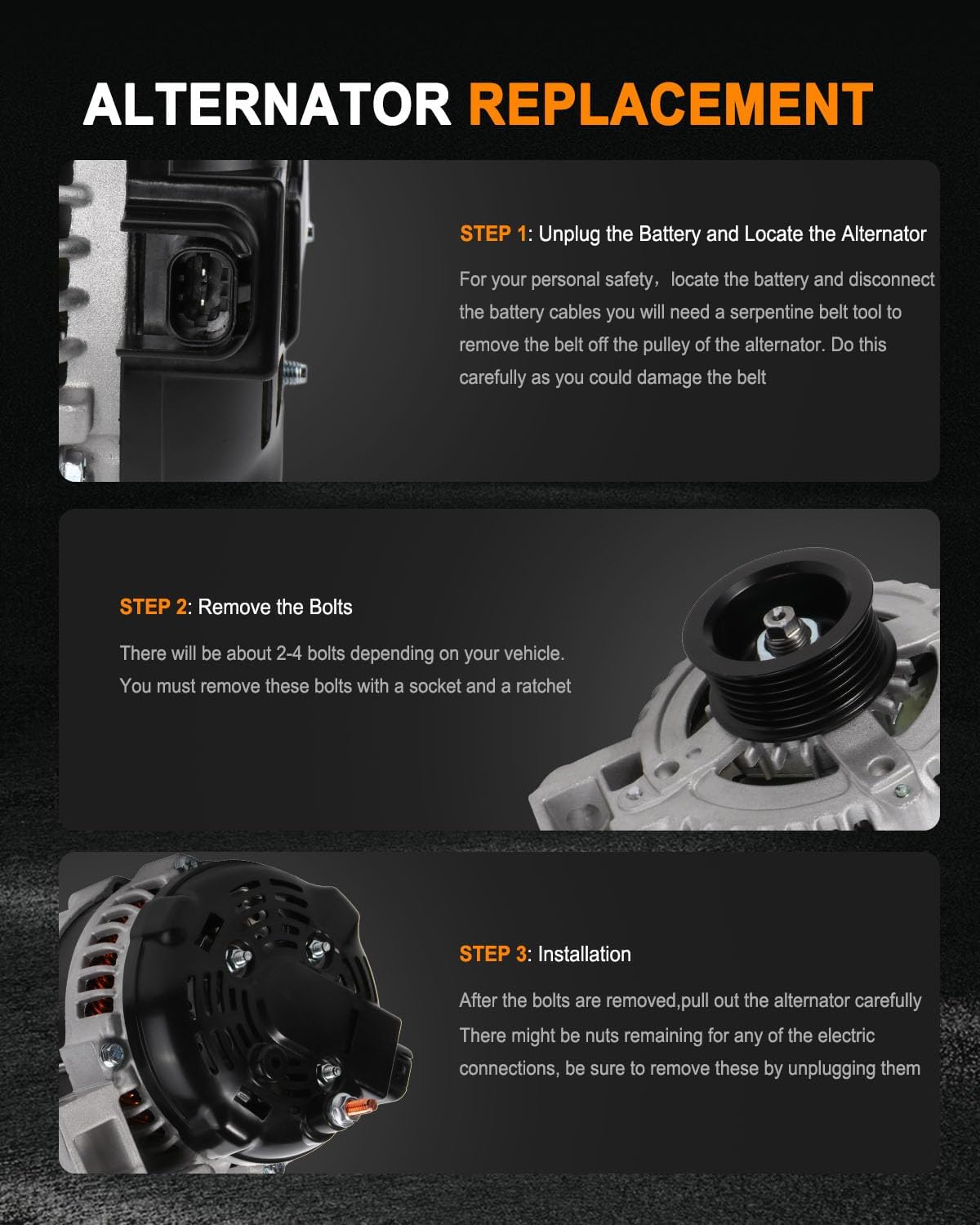 ALTERNATOR REPLACEMENT

STEP 1: Unplug the Battery and Locate the Alternator

For your personal safety，locate the battery and disconnect the battery cables you will need a serpentine belt tool to remove the belt off the pulley of the alternator. Do this carefully as you could damage the belt

STEP 2: Remove the Bolts

There will be about 2-4 bolts depending on your vehicle. You must remove these bolts with a socket and a ratchet

STEP 3: Installation

After the bolts are removed,pull out the alternator carefully There might be nuts remaining for any of the electric connections, be sure to remove these by unplugging them