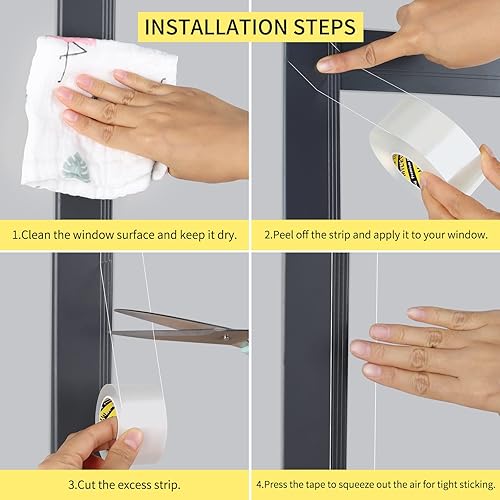 INSTALLATION STEPS

1.Clean the window surface and keep it dry.

2.Peel off the strip and apply it to your window.

3.Cut the excess strip.

4.Press the tape to squeeze out the air for tight sticking.