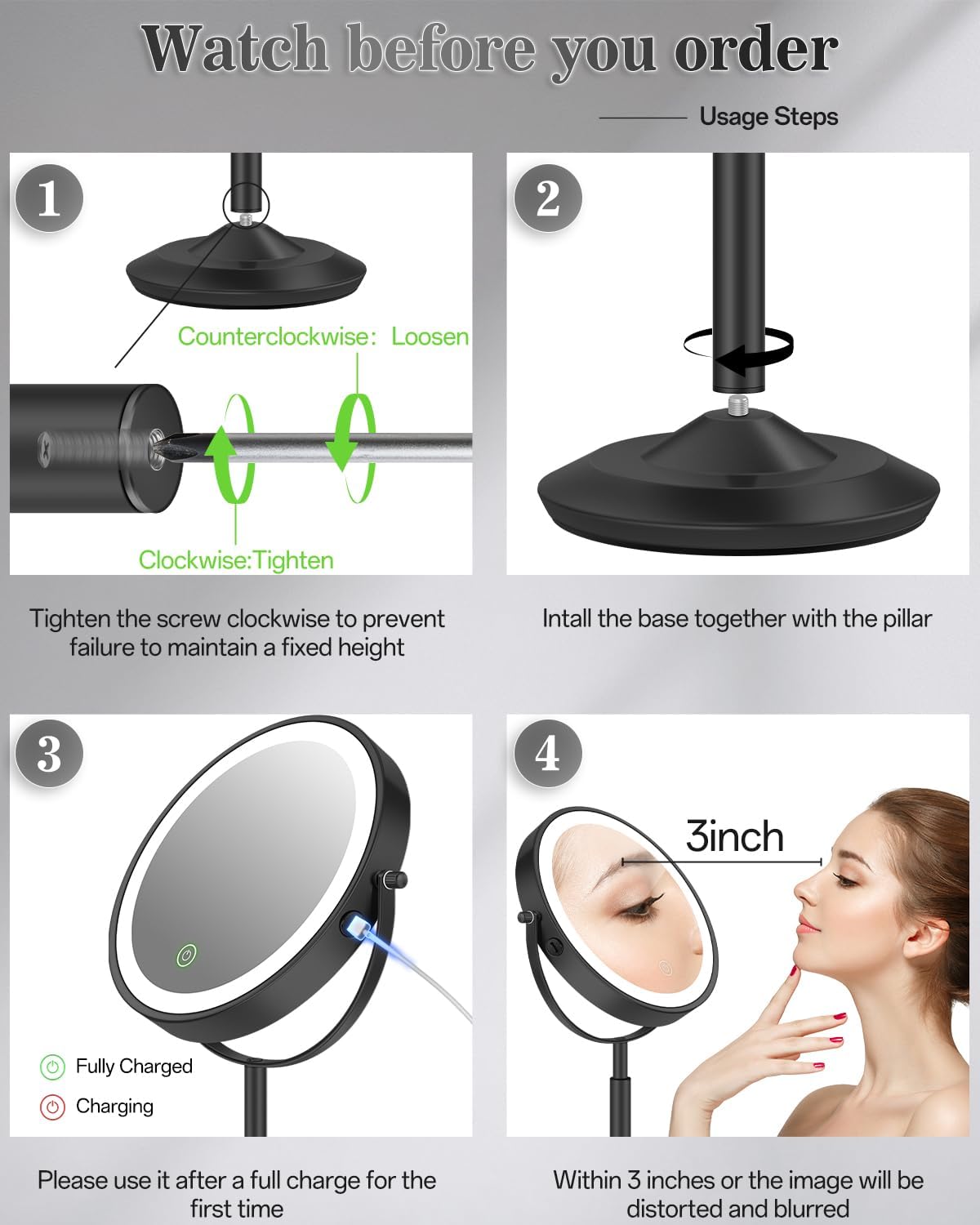 Watch before you order

Usage Steps

1

Counterclockwise: Loosen

Clockwise:Tighten

Tighten the screw clockwise to prevent failure to maintain a fixed height

2

Intall the base together with the pillar

3

Fully Charged

Charging

Please use it after a full charge for the first time

4

3inch

Within 3 inches or the image will be distorted and blurred