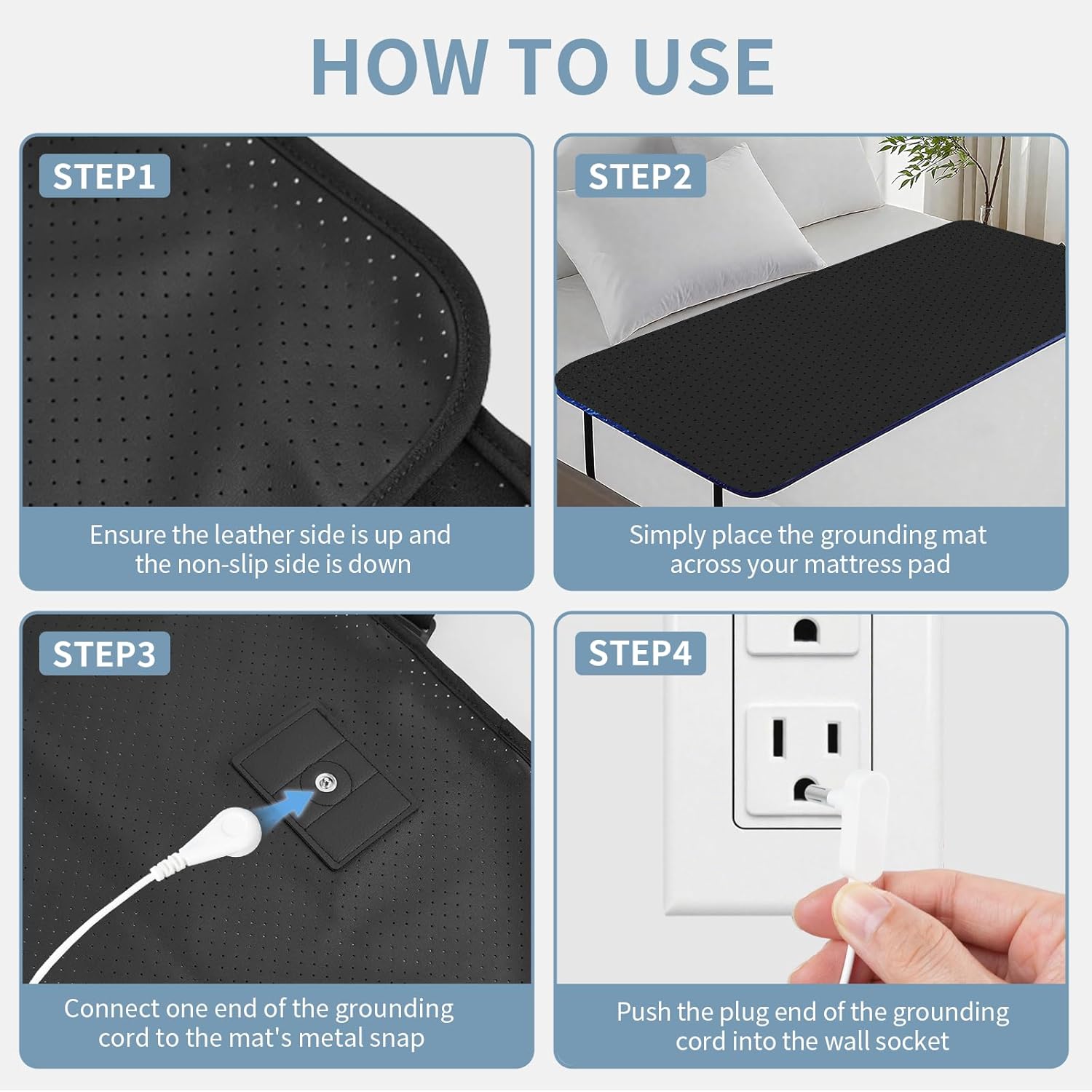 HOW TO USE

STEP1

Ensure the leather side is up and the non-slip side is down

STEP2

Simply place the grounding mat across your mattress pad

STEP3

Connect one end of the grounding cord to the mat's metal snap

STEP4

Push the plug end of the grounding cord into the wall socket