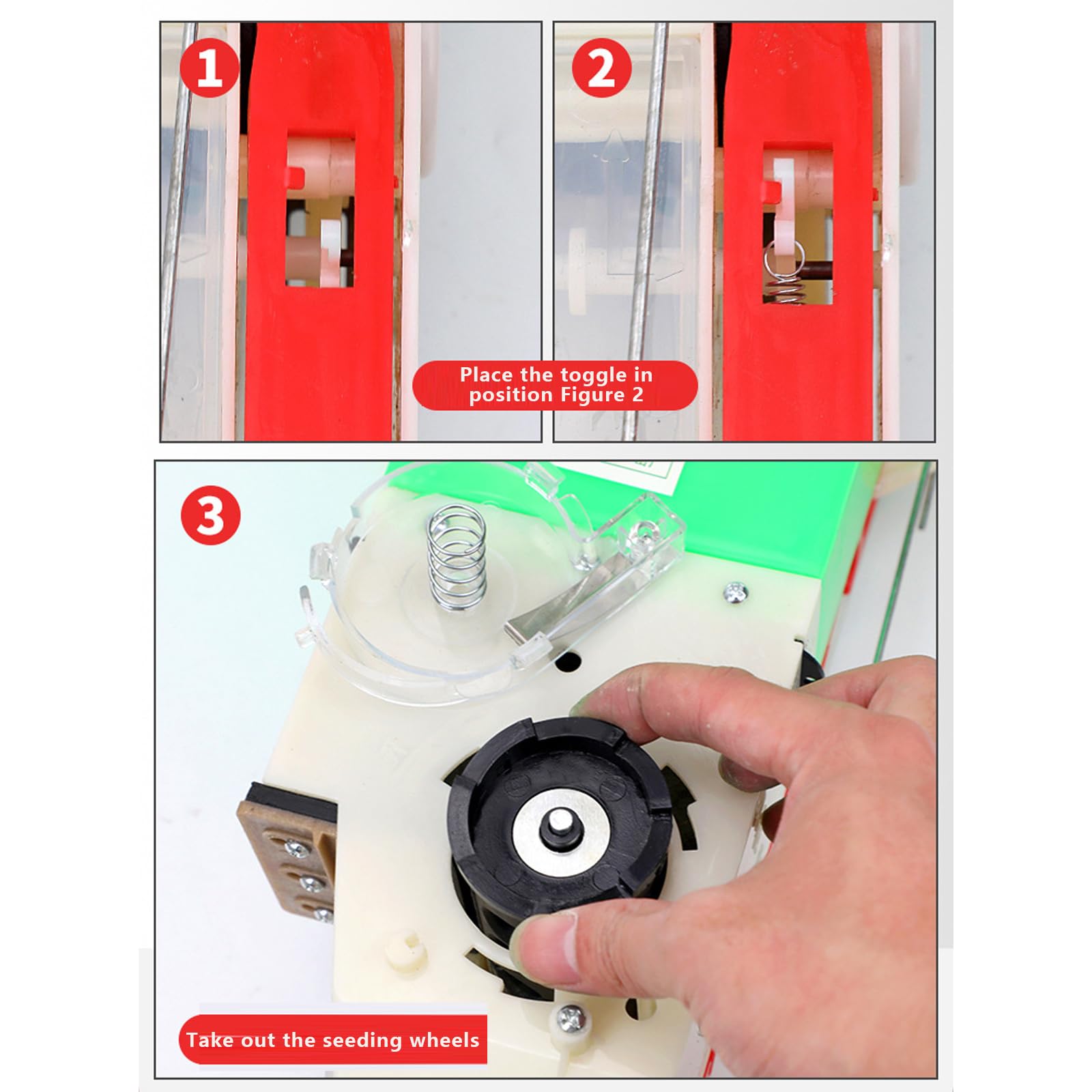 1

2

Place the toggle in position Figure 2

3

Take out the seeding wheels