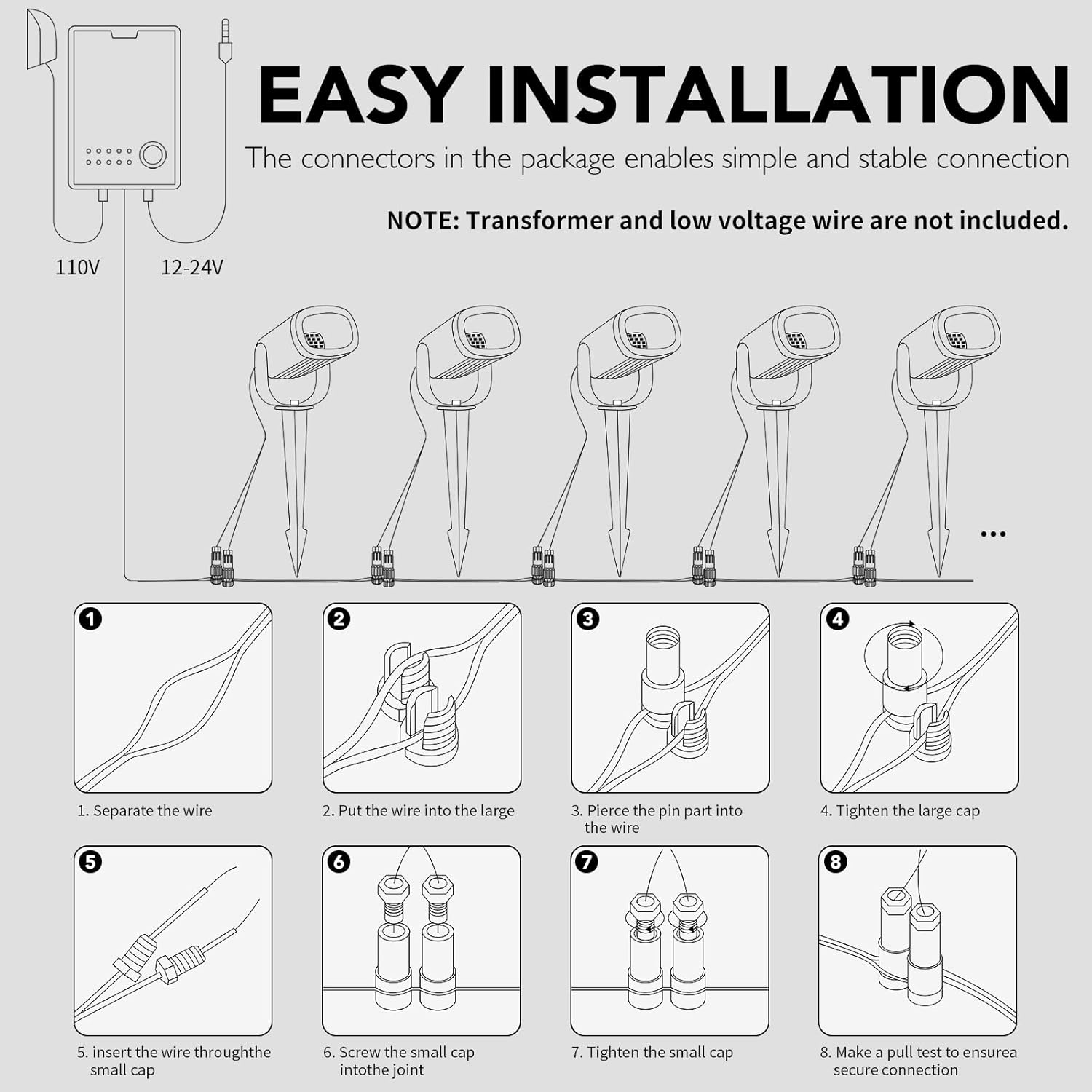 EASY INSTALLATION

The connectors in the package enables simple and stable connection

NOTE: Transformer and low voltage wire are not included.

110V

12-24V

...

1

1. Separate the wire

2

2. Put the wire into the large

3

3. Pierce the pin part into the wire

4

4. Tighten the large cap

5

5. insert the wire throughthe small cap

6

6. Screw the small cap intothe joint

7

7. Tighten the small cap

8

8. Make a pull test to ensurea secure connection