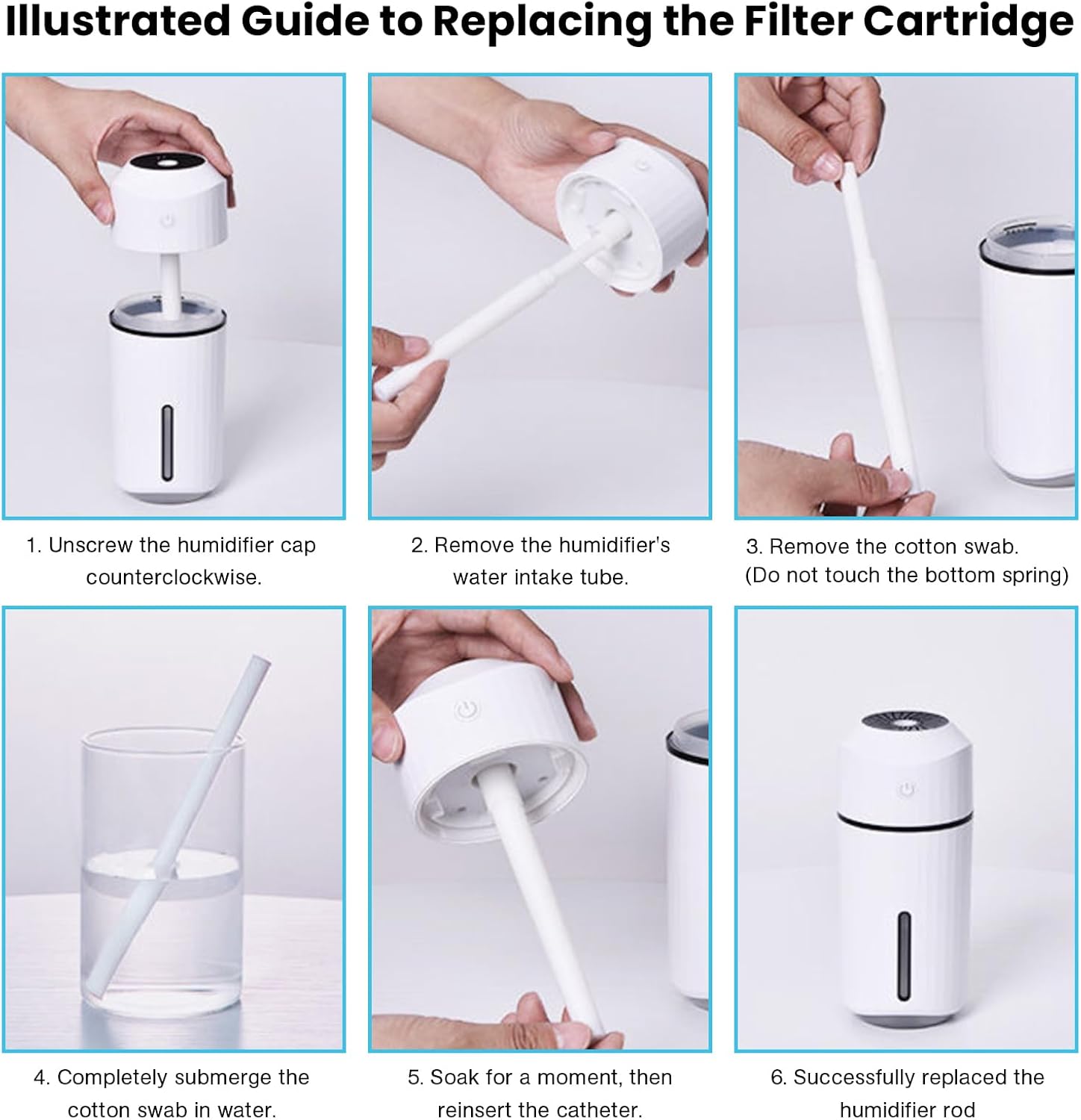 Illustrated Guide to Replacing the Filter Cartridge

1. Unscrew the humidifier cap counterclockwise.

2. Remove the humidifier's water intake tube.

3. Remove the cotton swab. (Do not touch the bottom spring)

4. Completely submerge the cotton swab in water.

5. Soak for a moment, then reinsert the catheter.

6. Successfully replaced the humidifier rod