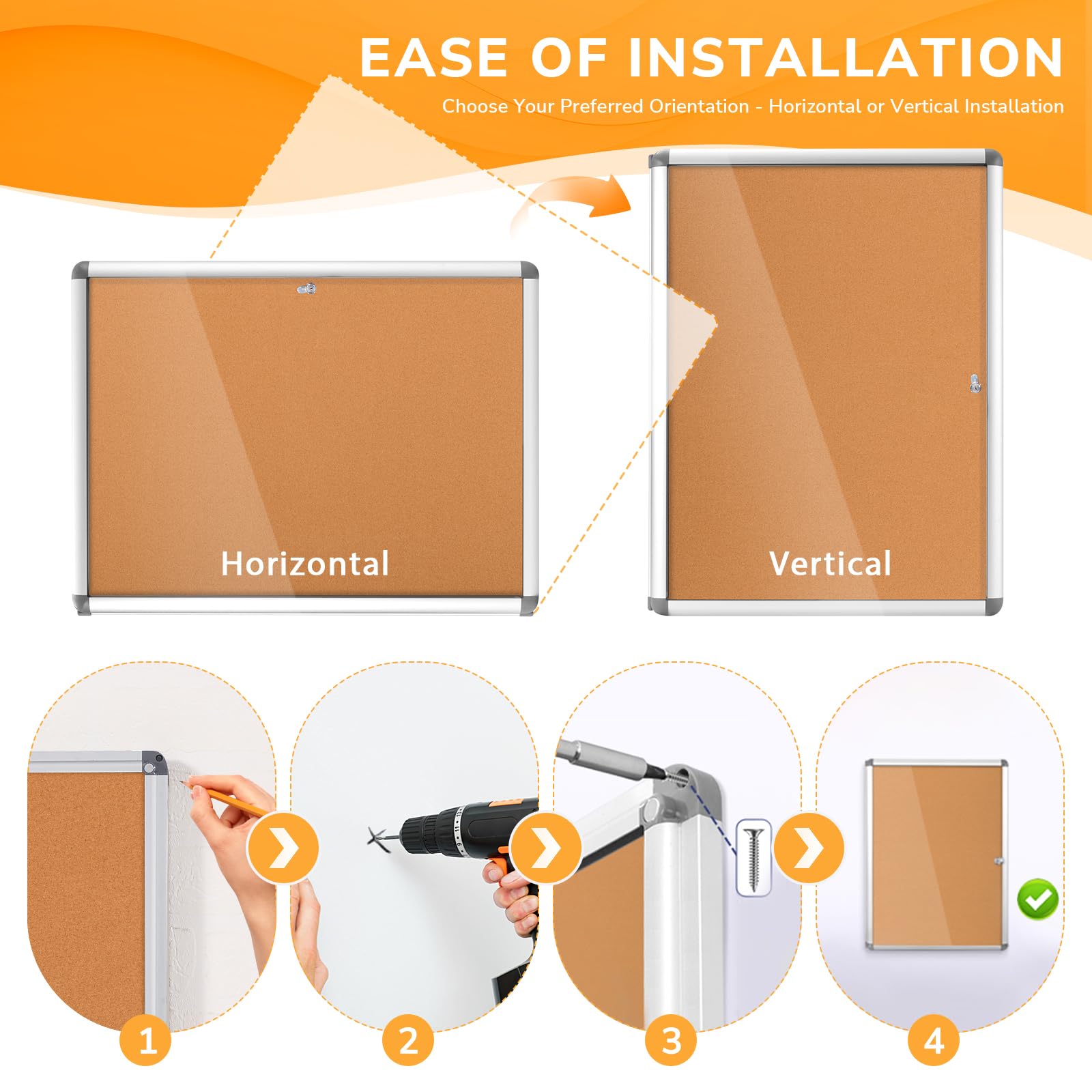 EASE OF INSTALLATION
Choose Your Preferred Orientation - Horizontal or Vertical Installation

Horizontal

Vertical

1

2

3

4