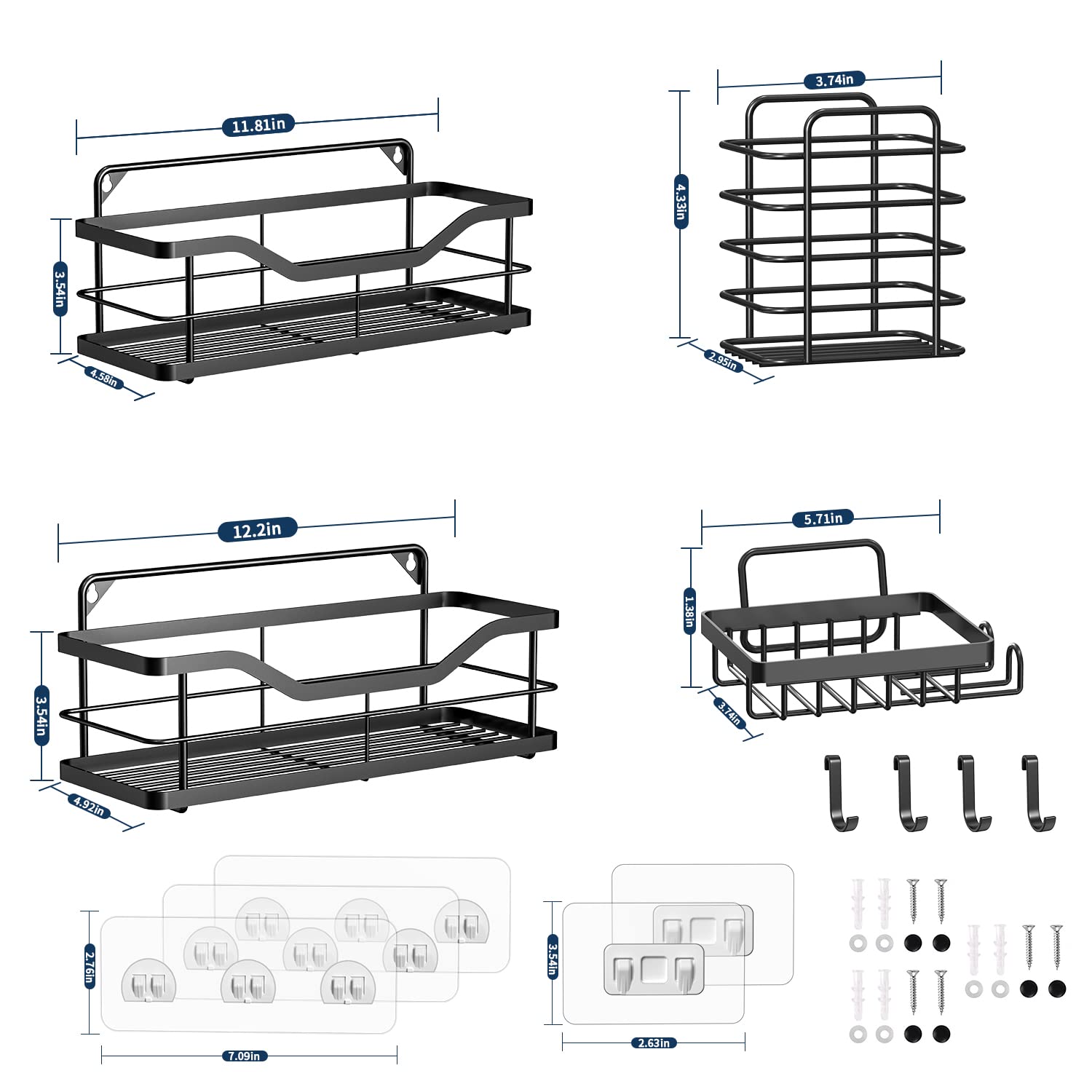 11.81in
3.54in
4.58in

3.74in
4.33in
2.95in

12.2in
3.54in
4.92in

5.71in
1.38in
3.74in

2.76in
7.09in

3.54in
2.63in