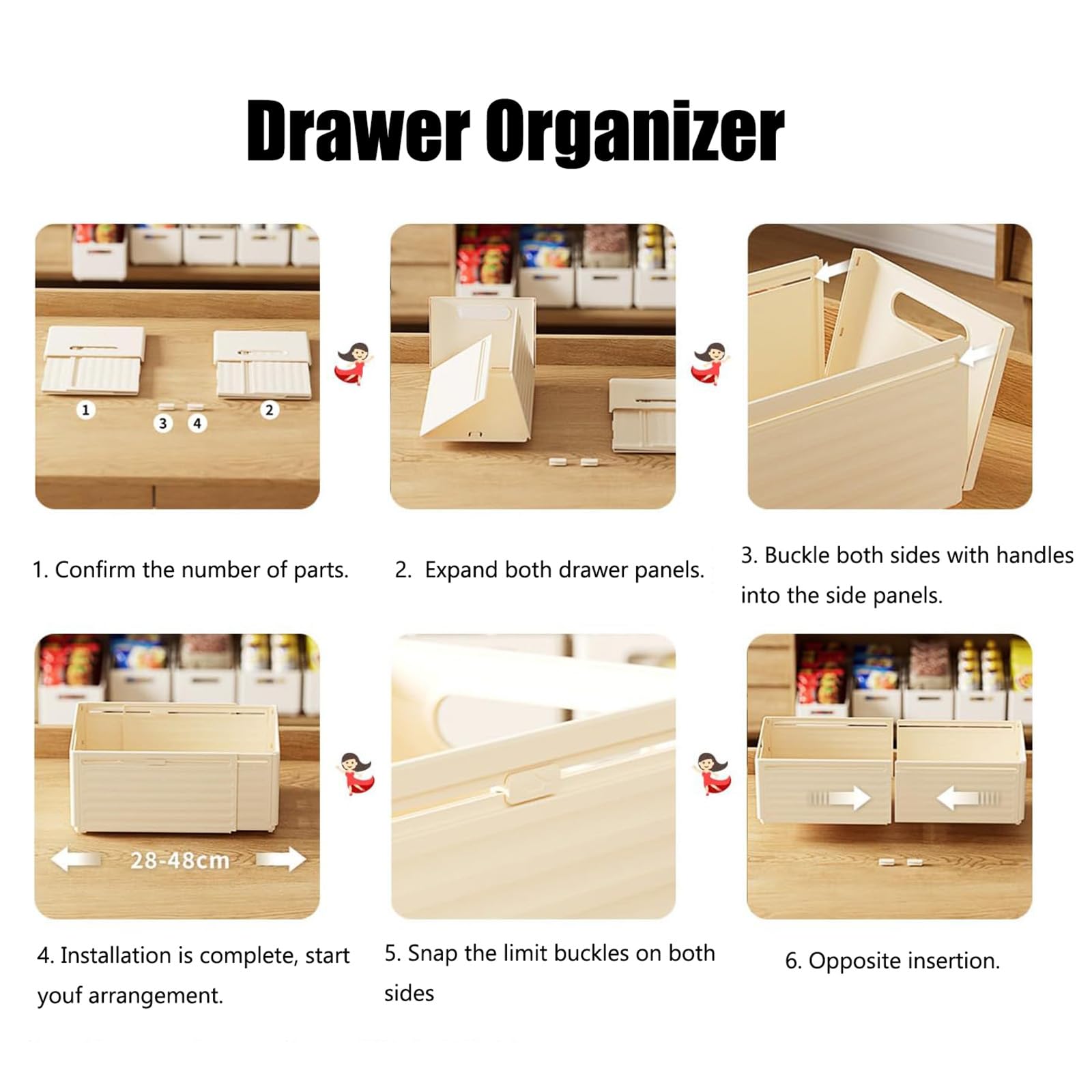 Drawer Organizer

1

3

4

2

1. Confirm the number of parts.

2. Expand both drawer panels.

3. Buckle both sides with handles into the side panels.

28-48cm

4. Installation is complete, start youf arrangement.

5. Snap the limit buckles on both sides

6. Opposite insertion.