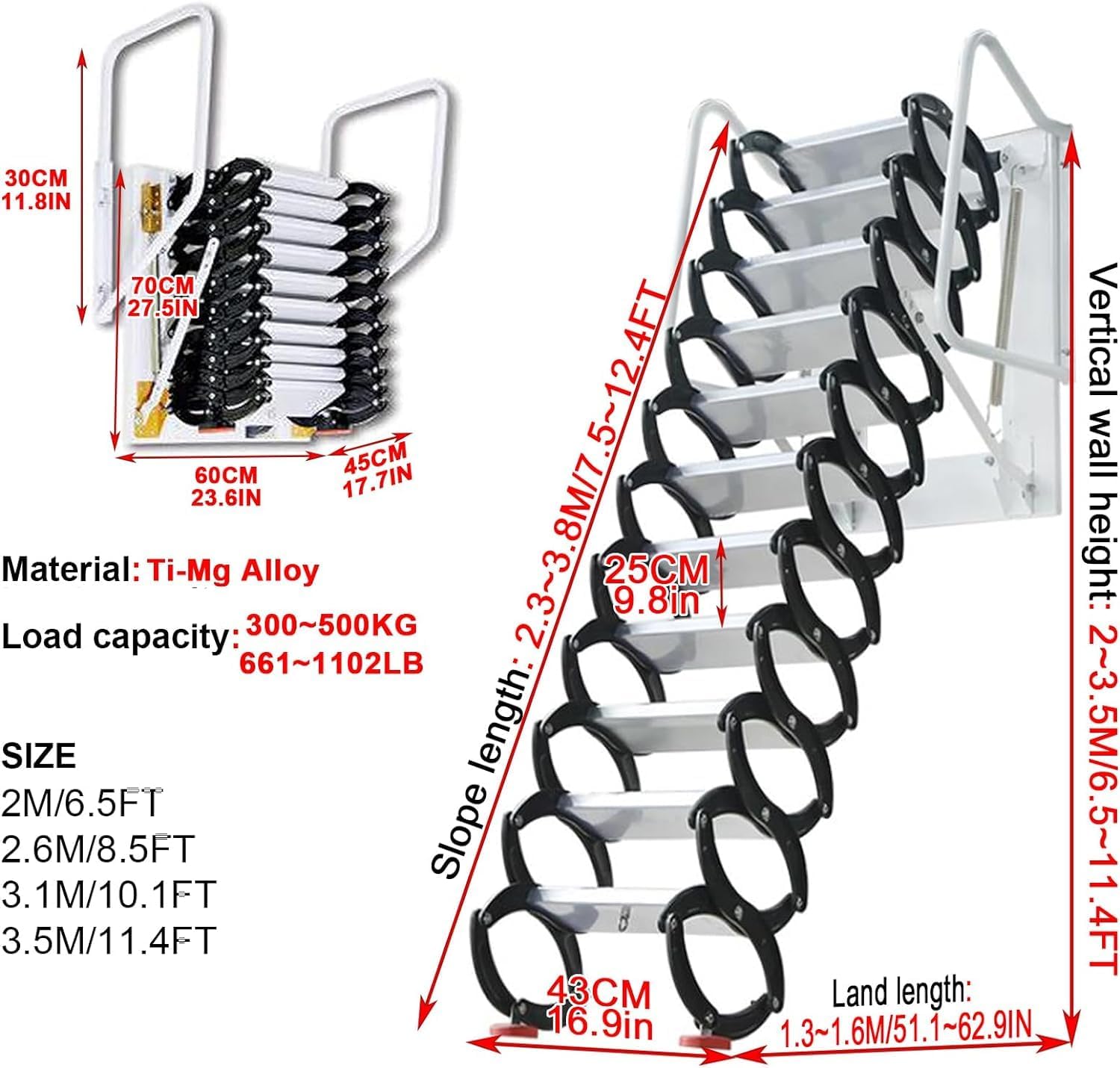 30CM
11.8IN

70CM
27.5IN

60CM
23.6IN

45CM
17.7IN

Material: Ti-Mg Alloy

Load capacity: 300~500KG
661~1102LB

SIZE
2M/6.5FT
2.6M/8.5FT
3.1M/10.1FT
3.5M/11.4FT

Slope length: 2.3~3.8M/7.5~12.4FT

25CM
9.8in

43CM
16.9in

Land length:
1.3~1.6M/51.1~62.9IN

Vertical wall height: 2~3.5M/6.5~11.4FT