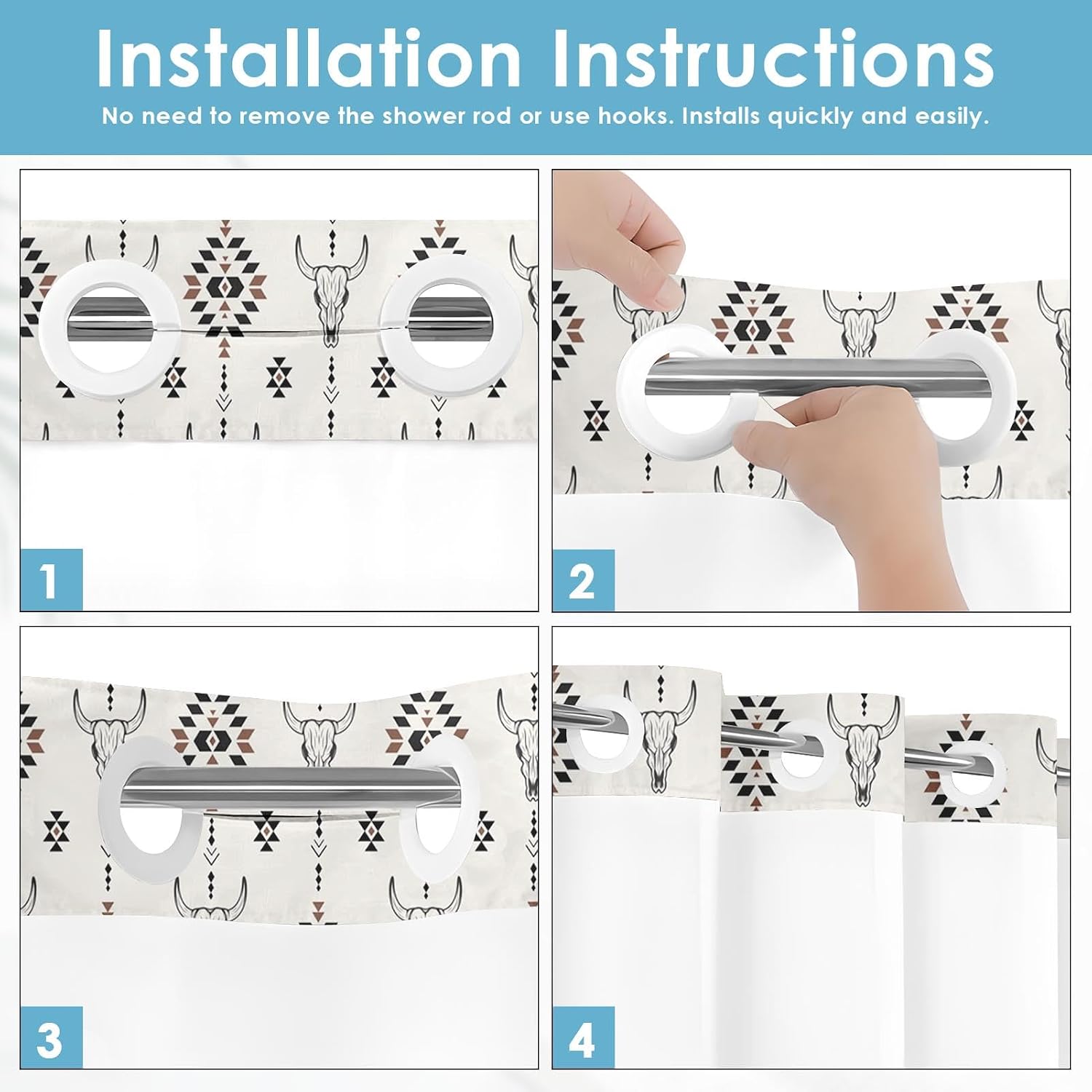 Installation Instructions

No need to remove the shower rod or use hooks. Installs quickly and easily.

1

2

3

4