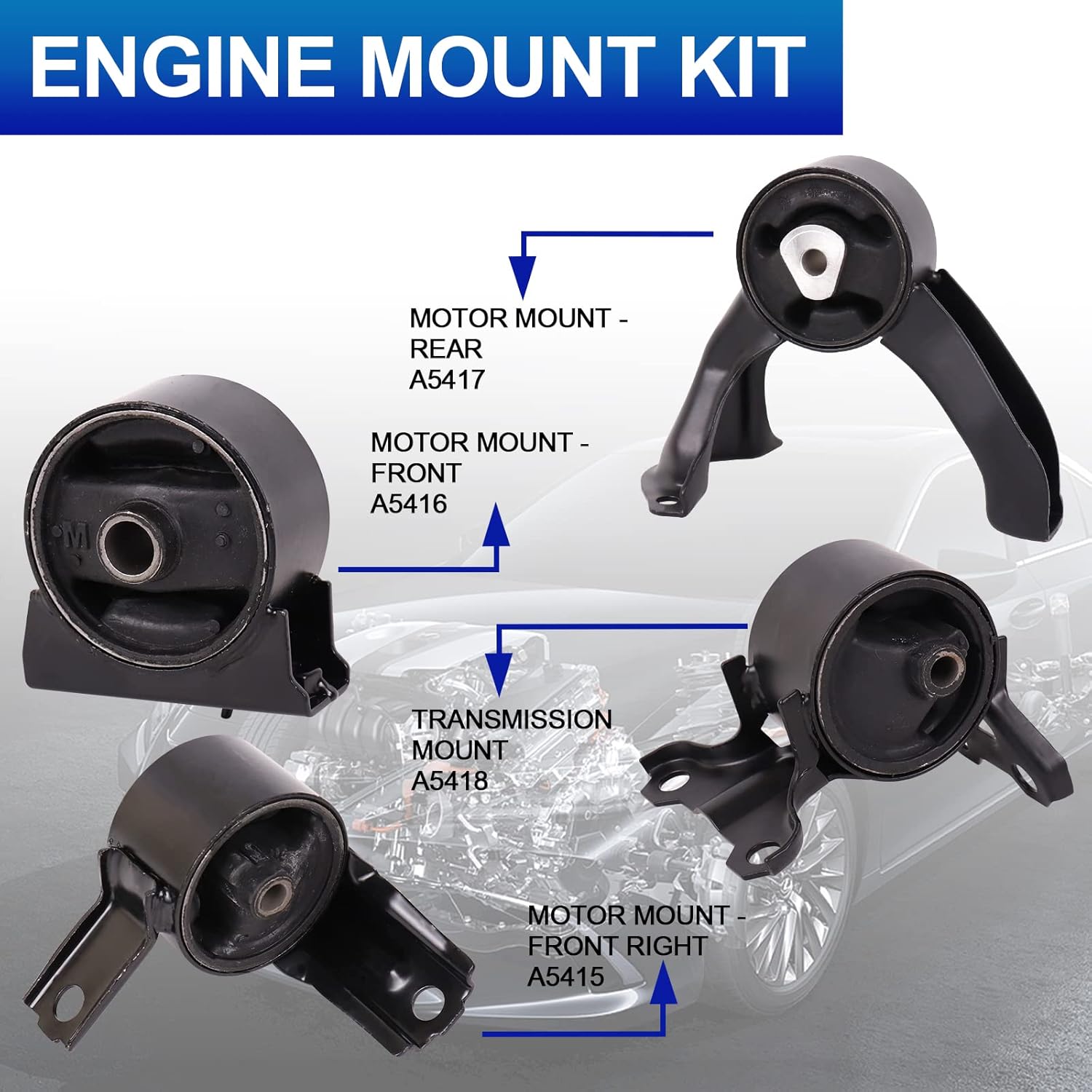 ENGINE MOUNT KIT

MOTOR MOUNT - REAR A5417

MOTOR MOUNT - FRONT A5416

M

TRANSMISSION MOUNT A5418

MOTOR MOUNT - FRONT RIGHT A5415