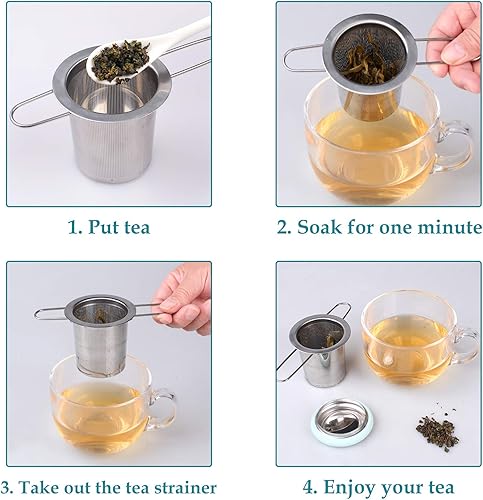 1. Put tea

2. Soak for one minute

3. Take out the tea strainer

4. Enjoy your tea